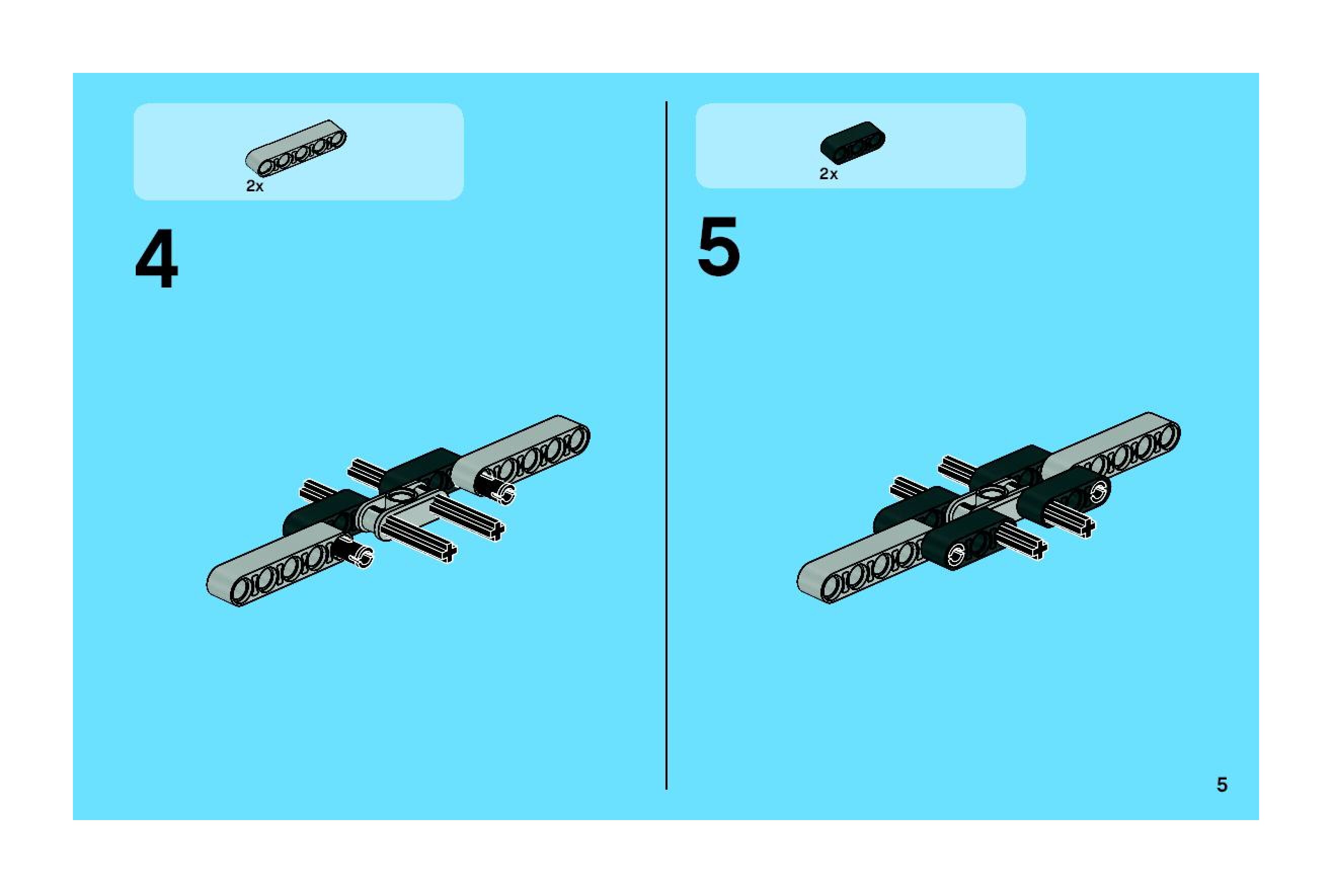 2x

4

2x

5

5