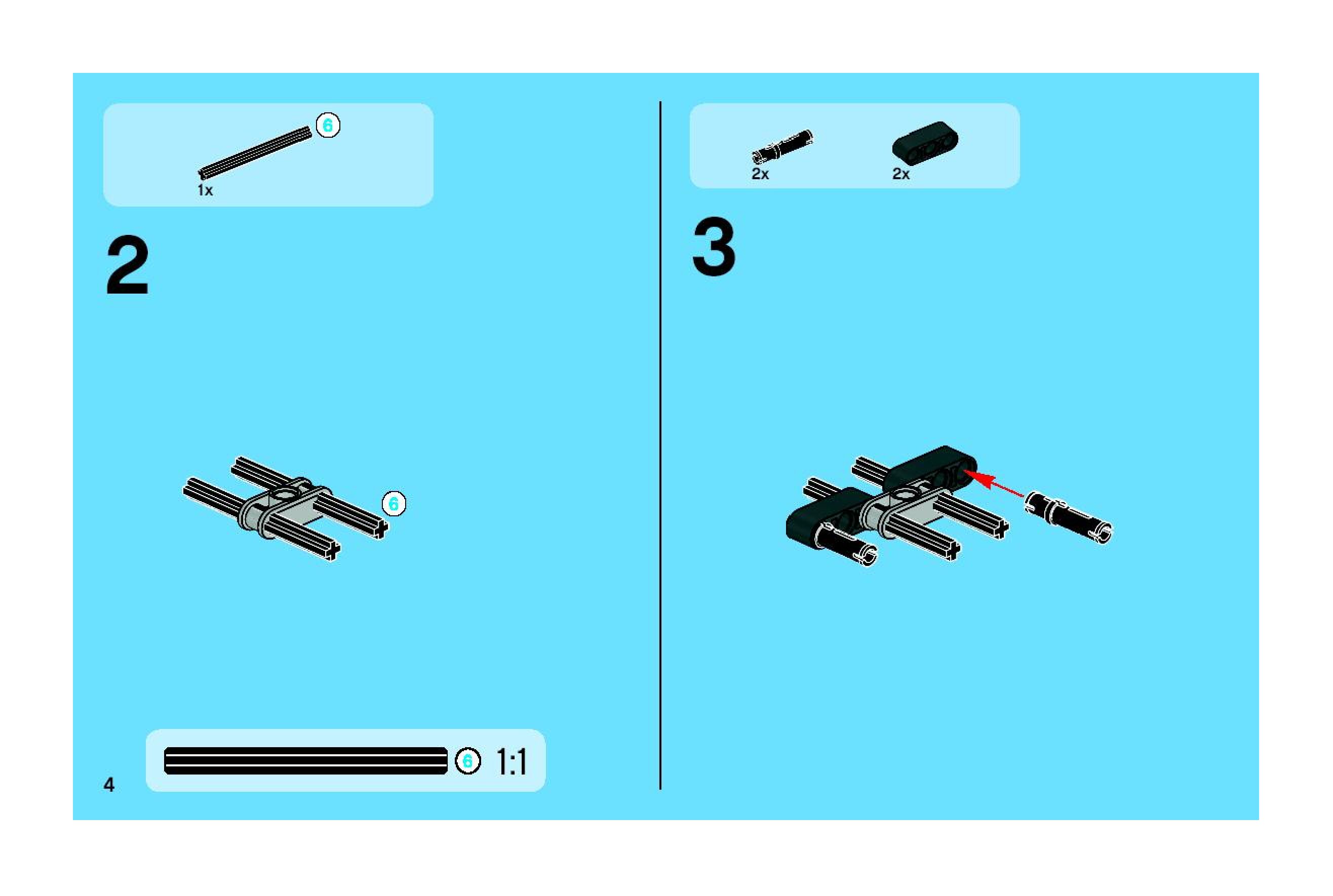 6
1x

2

6

6 1:1

4

2x 2x

3