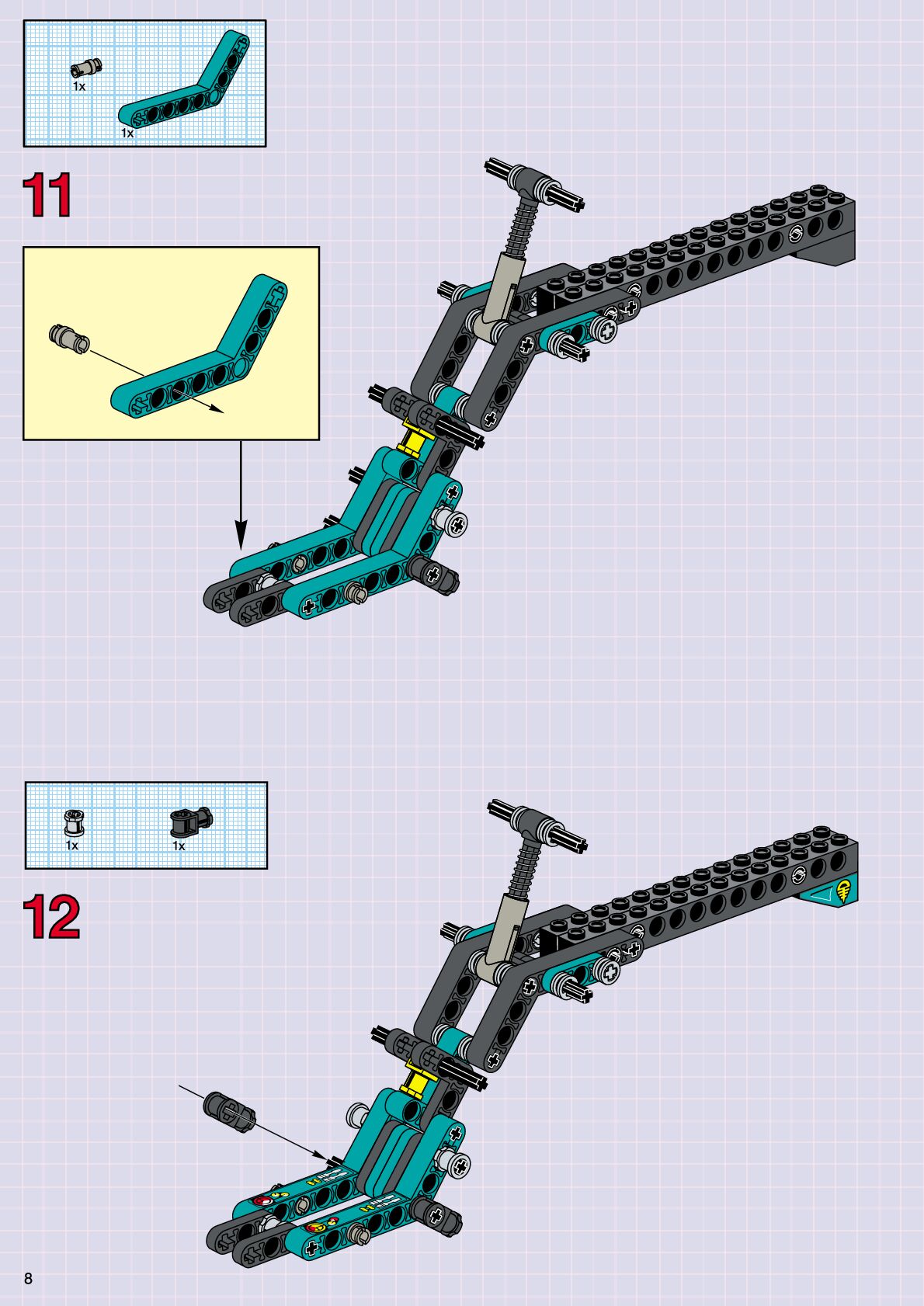 1x

1x

11

1x

1x

12

8