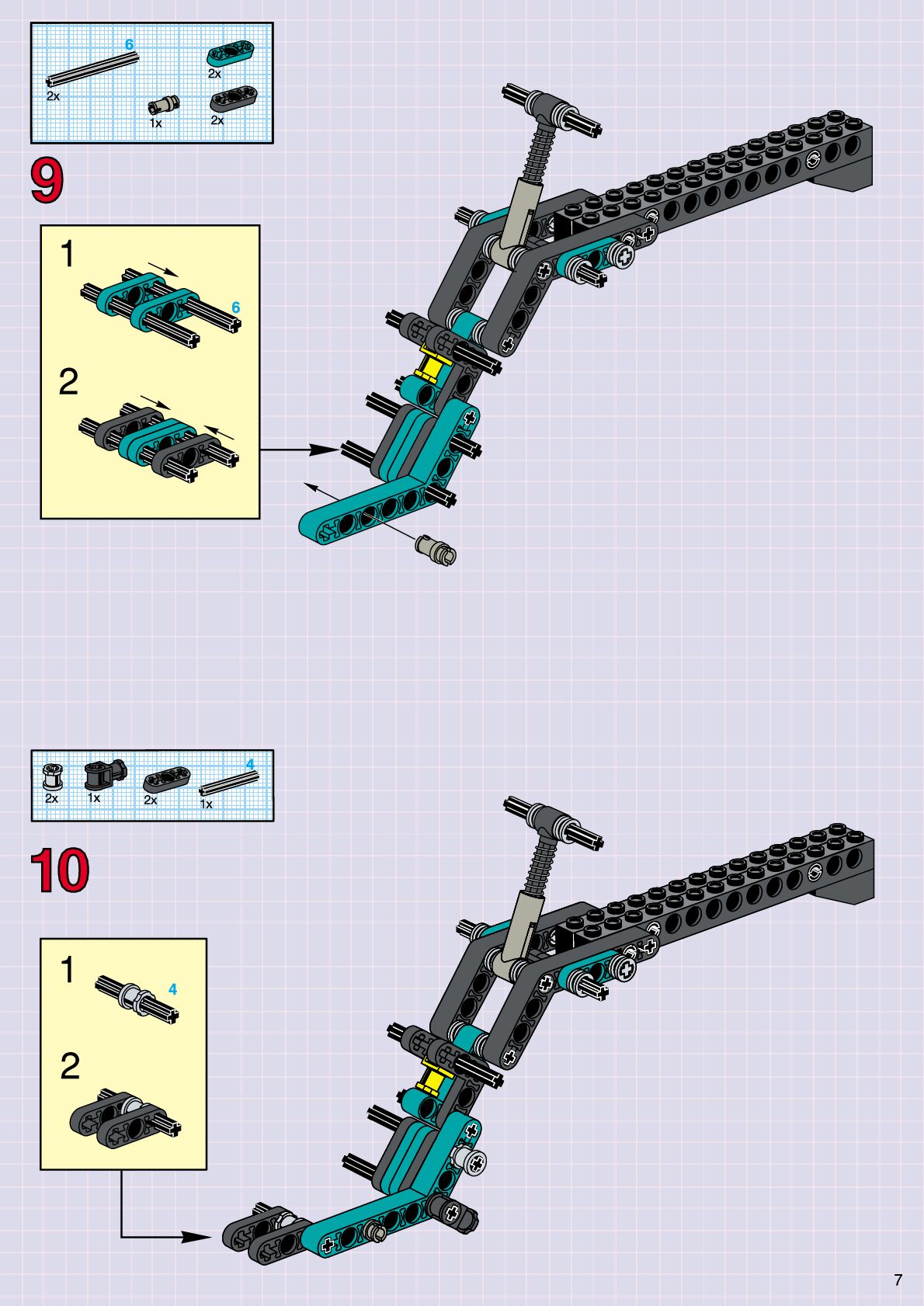 6
2x
2x
1x
2x

9

1
6

2

2x
1x
2x
4
1x

10

1
4

2

7