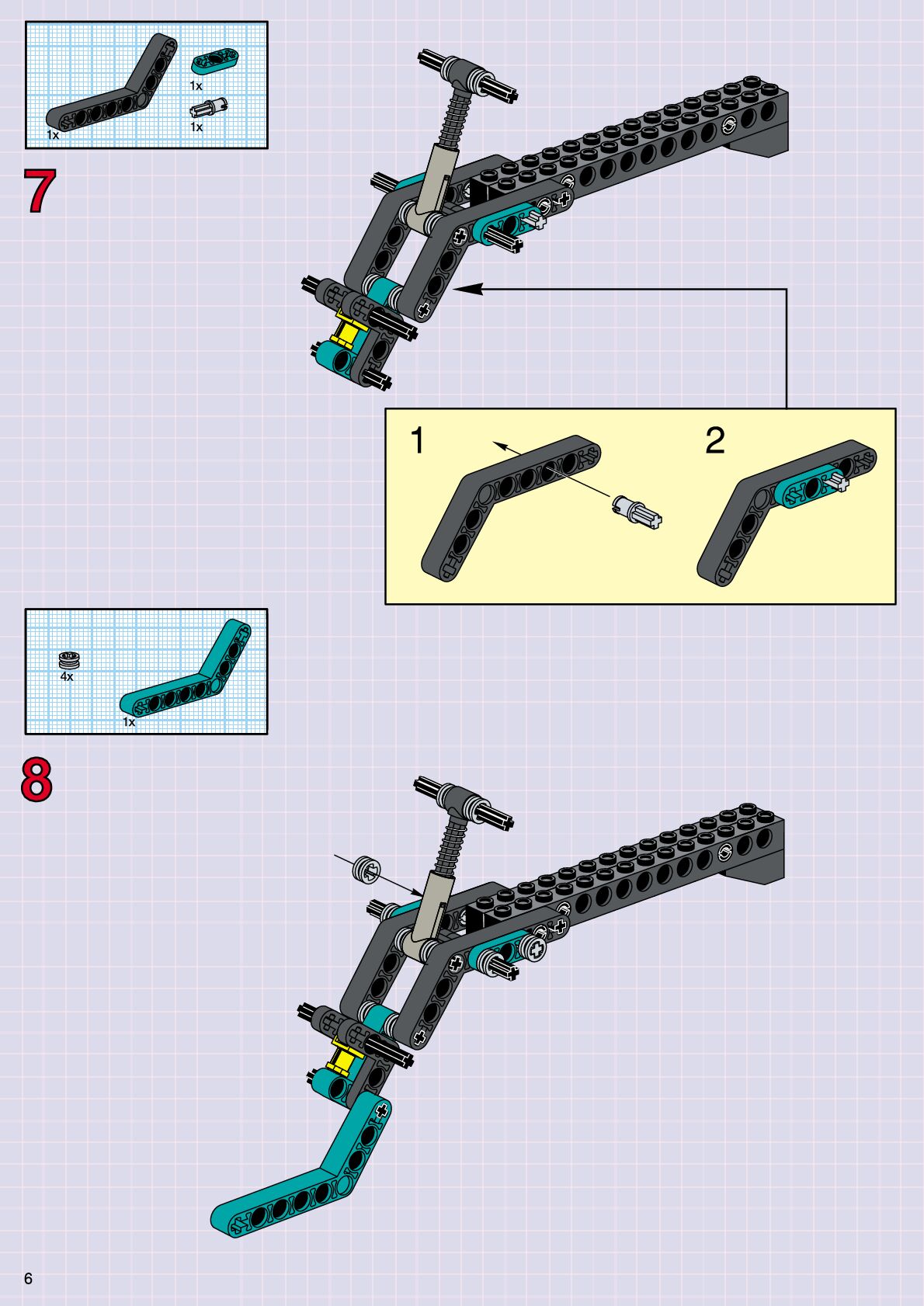 1x
1x
1x

7

1
2

4x
1x

8

6