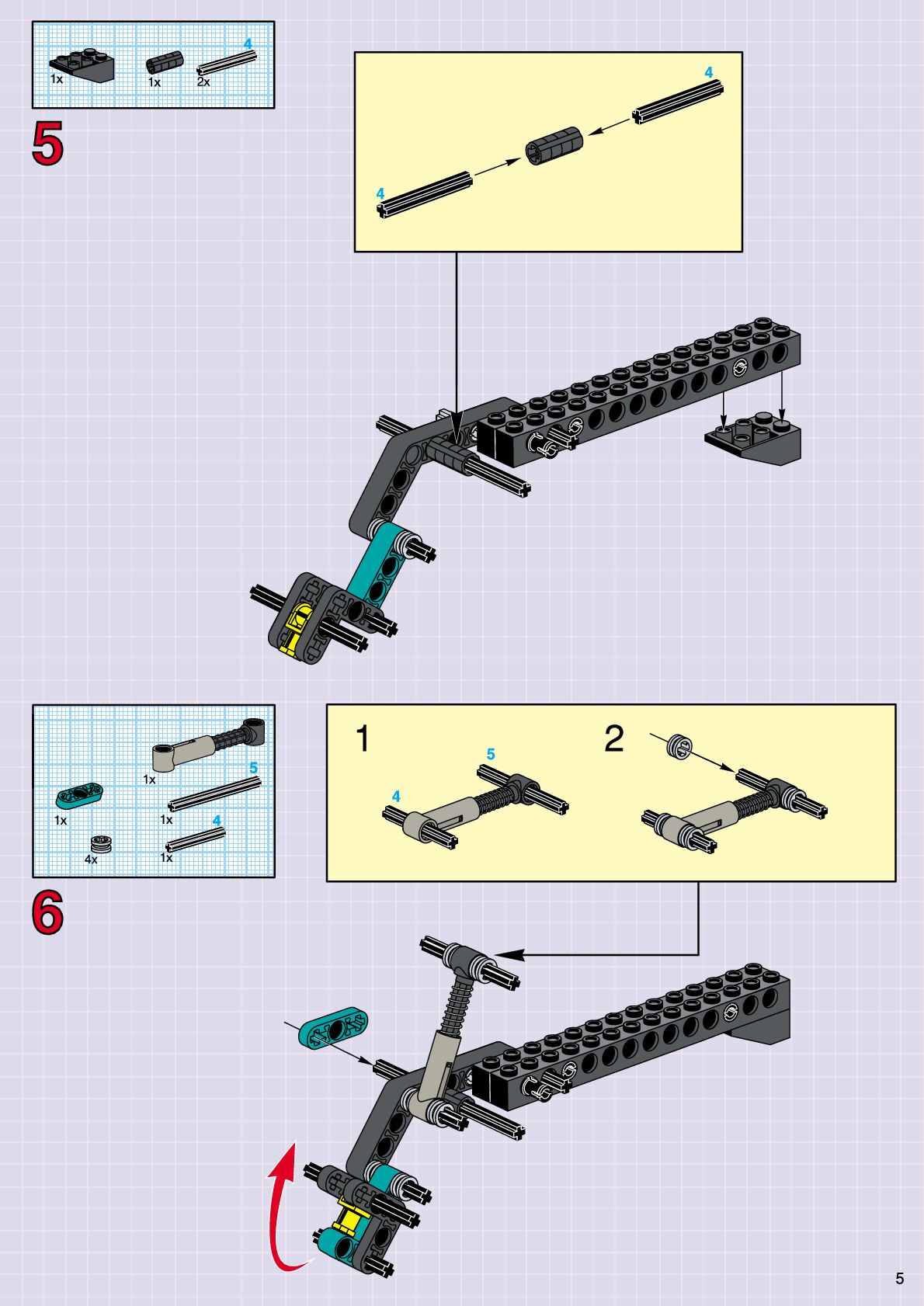 1x 1x 4 2x

5

4

4

1x 5 1x 1x 4 4x 1x

6

1

5

4

2

5