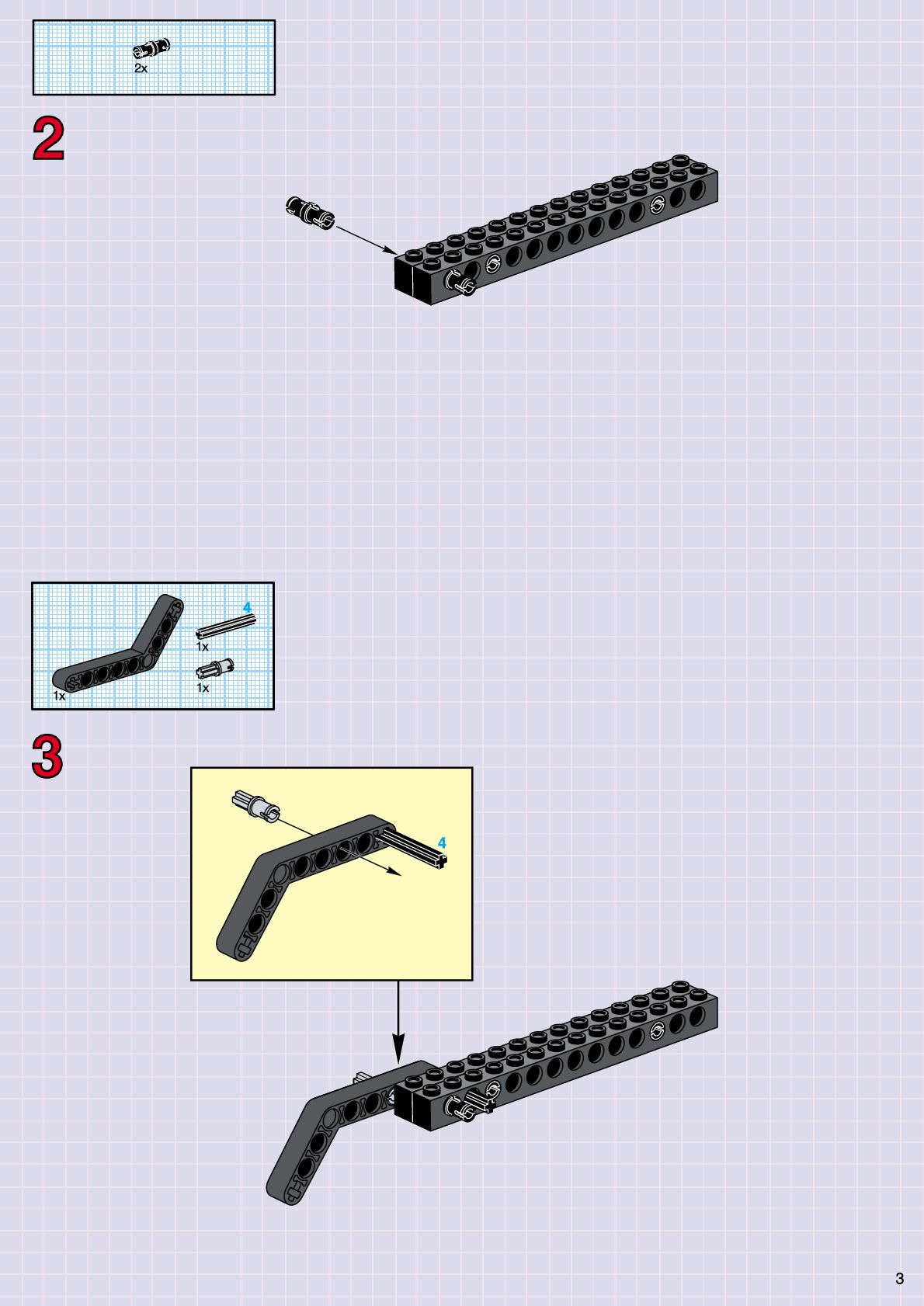 2x

2

4

1x

1x

1x

3

4

3