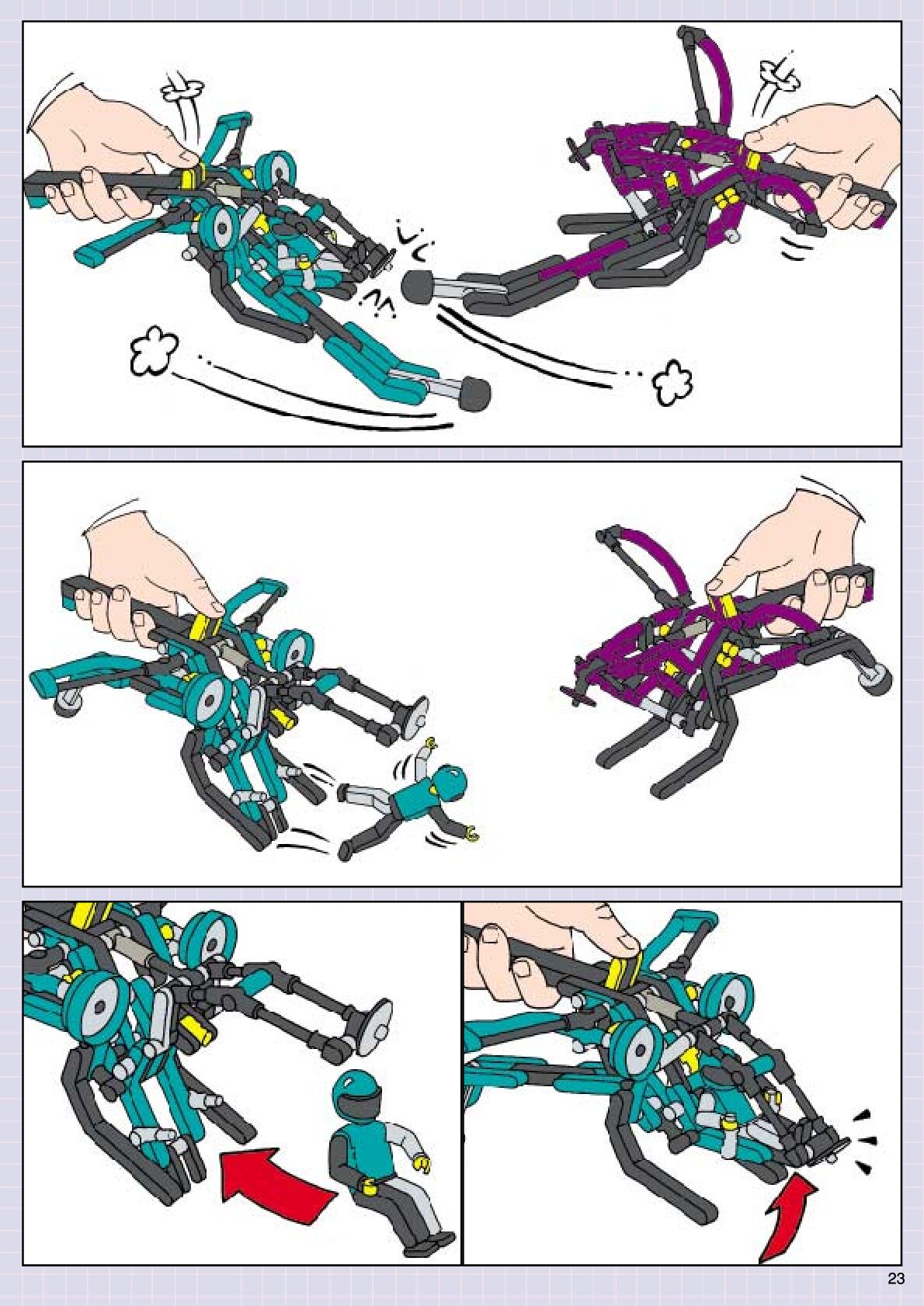 23