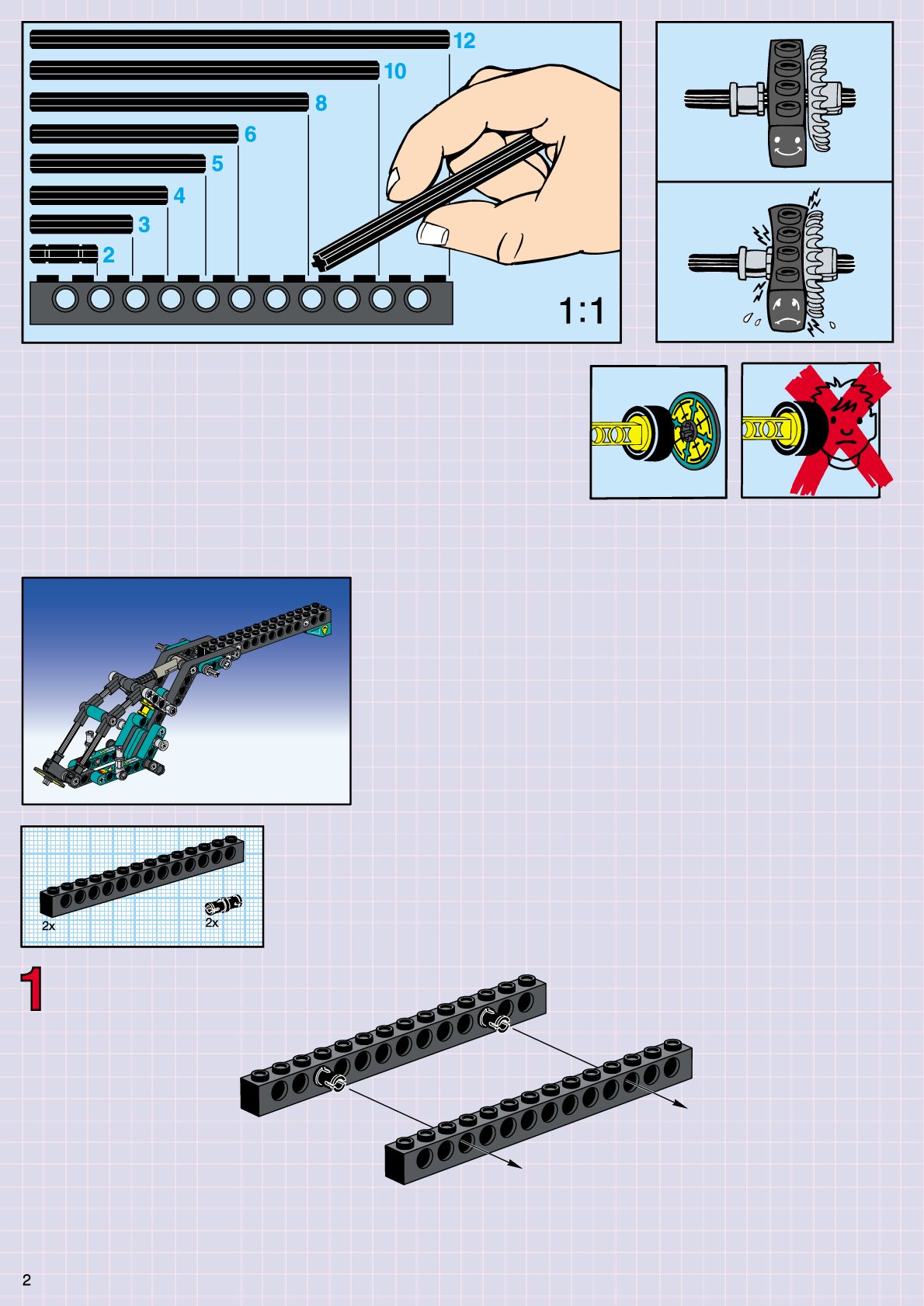 12
10
8
6
5
4
3
2
1:1

2x
2x

1

2