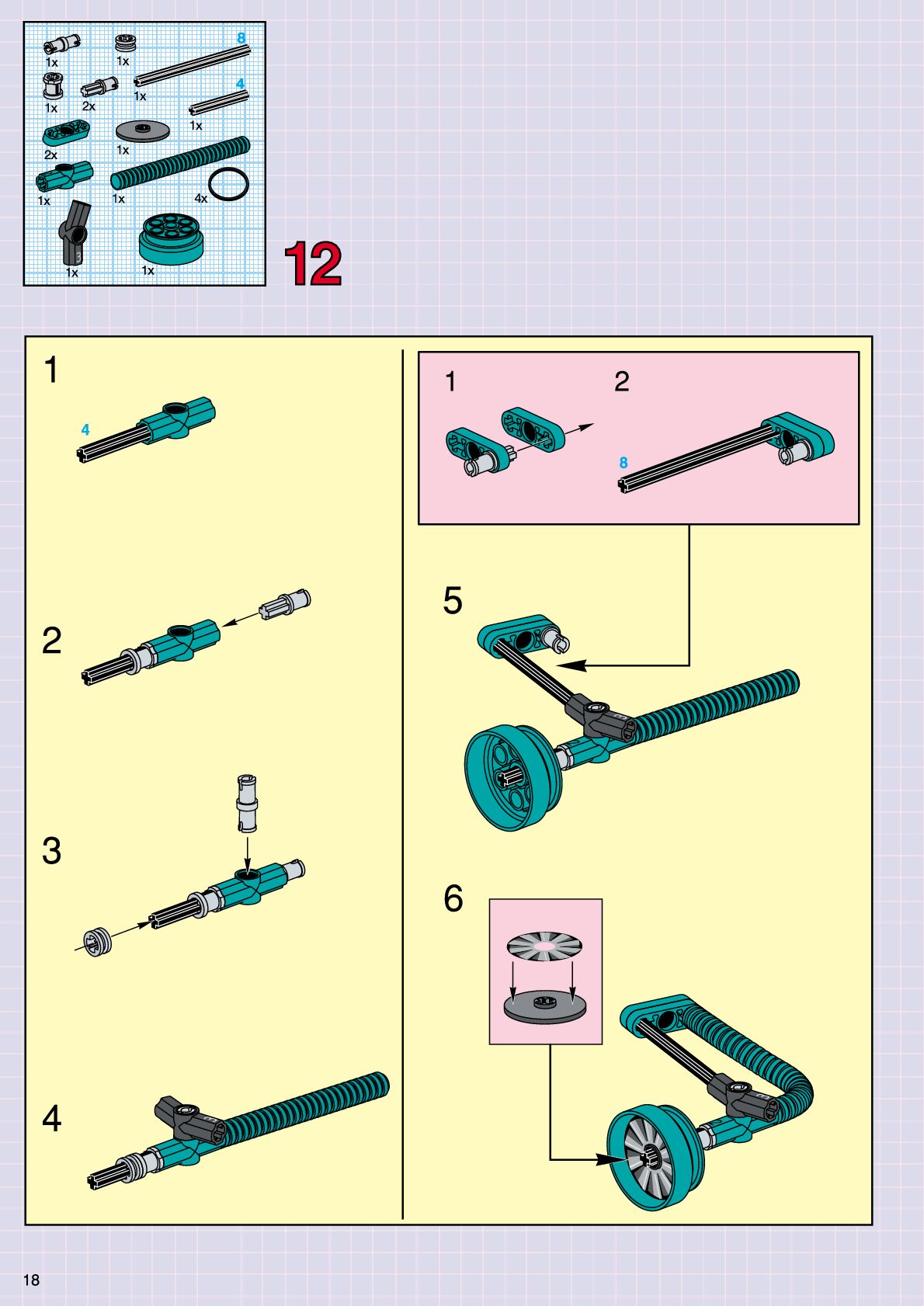 1x
1x
8
1x
2x
1x
4
1x
2x
1x
1x
1x
4x
1x
1x

12

1
4

2

3

4

1
2
8

5

6

18