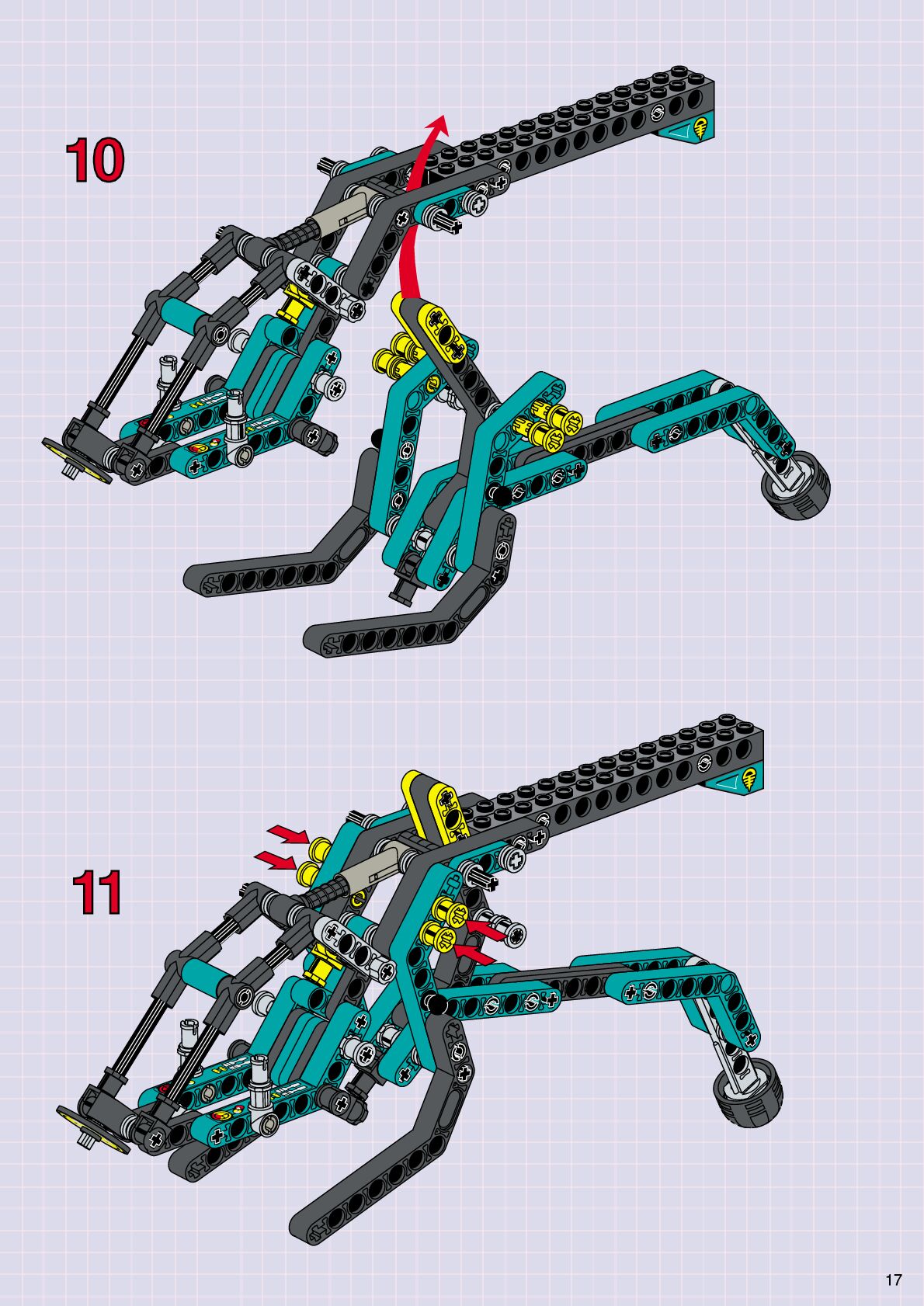 10

11

17