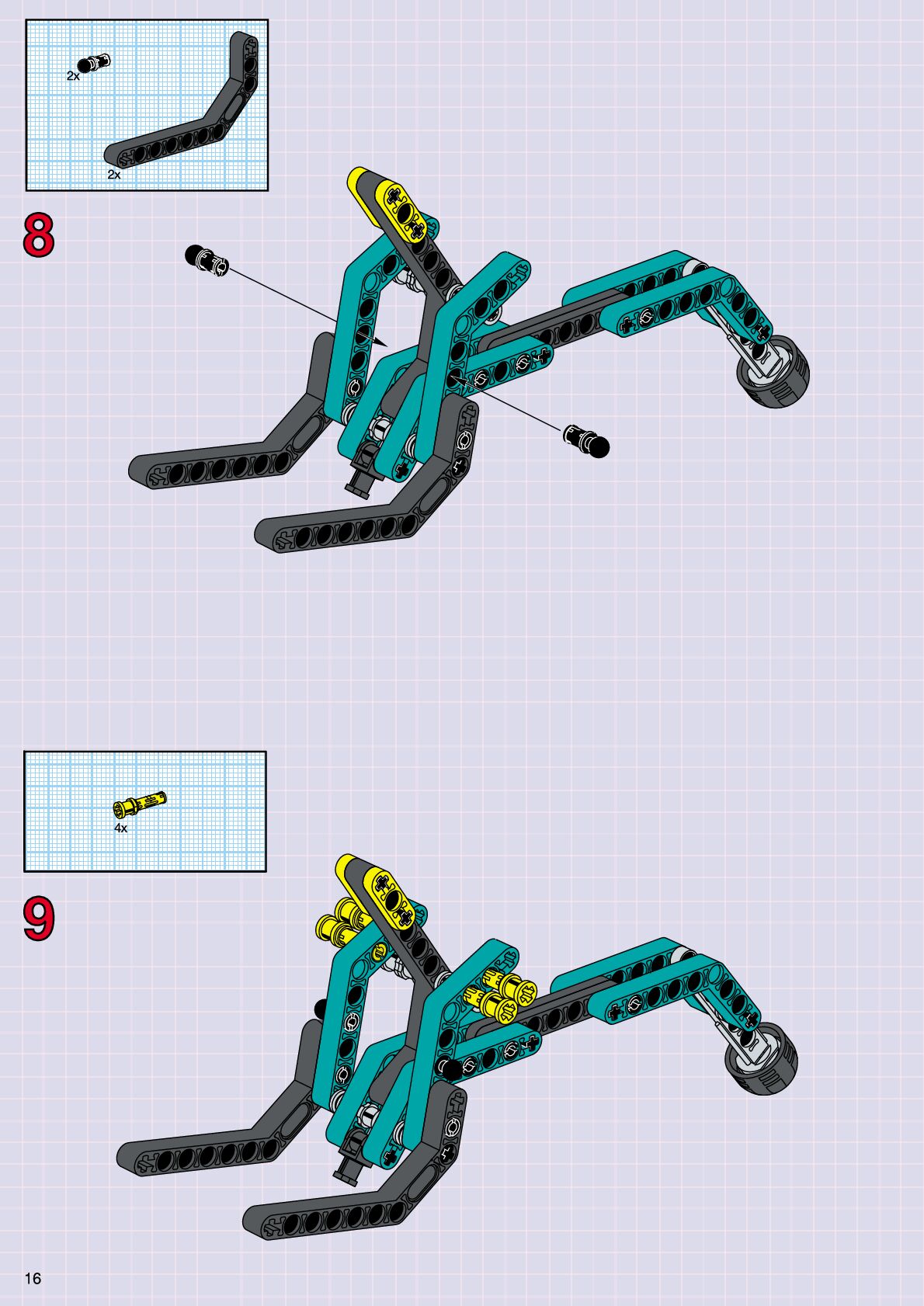 2x

2x

8

4x

9

16