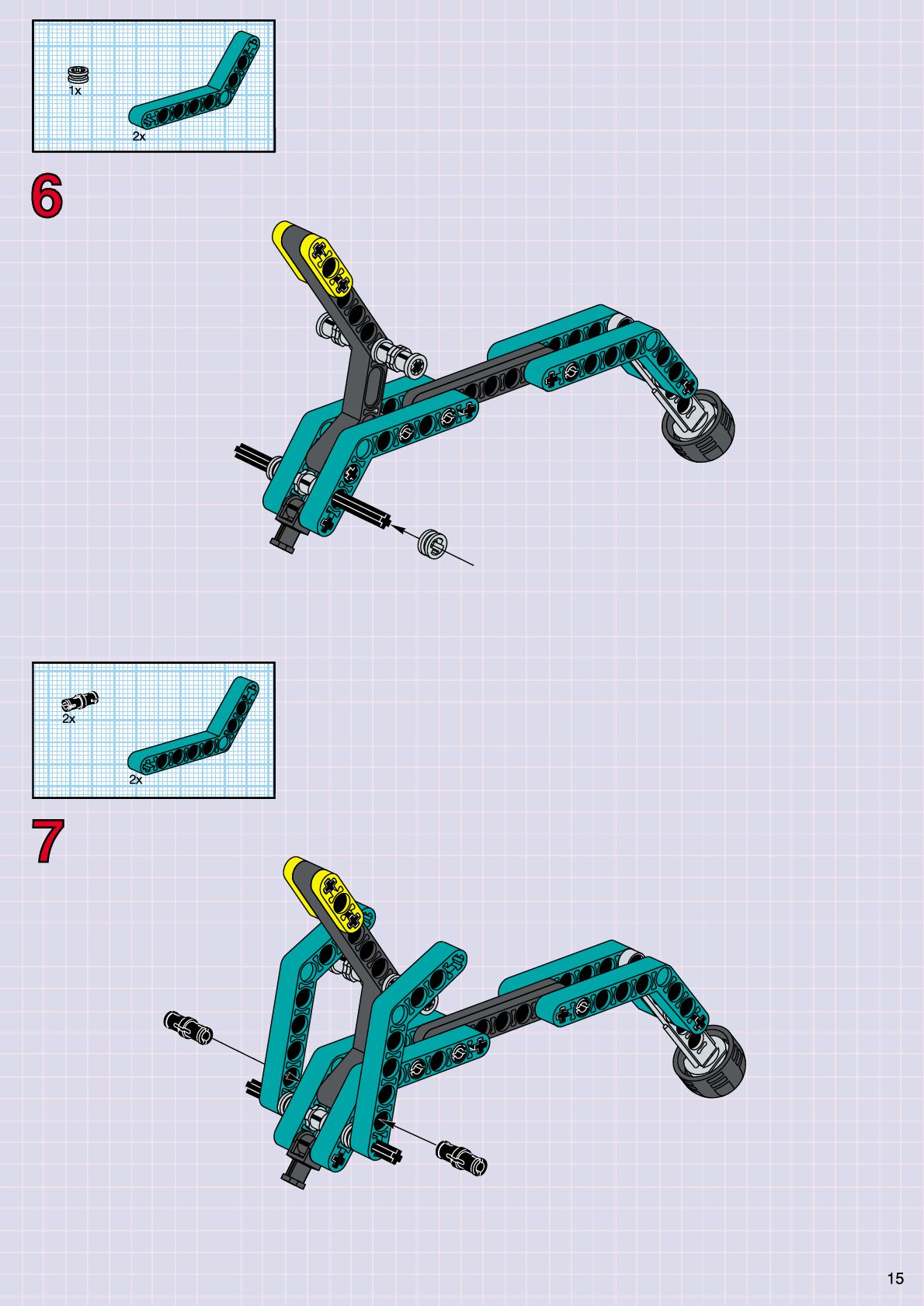 1x

2x

6

2x

2x

7

15