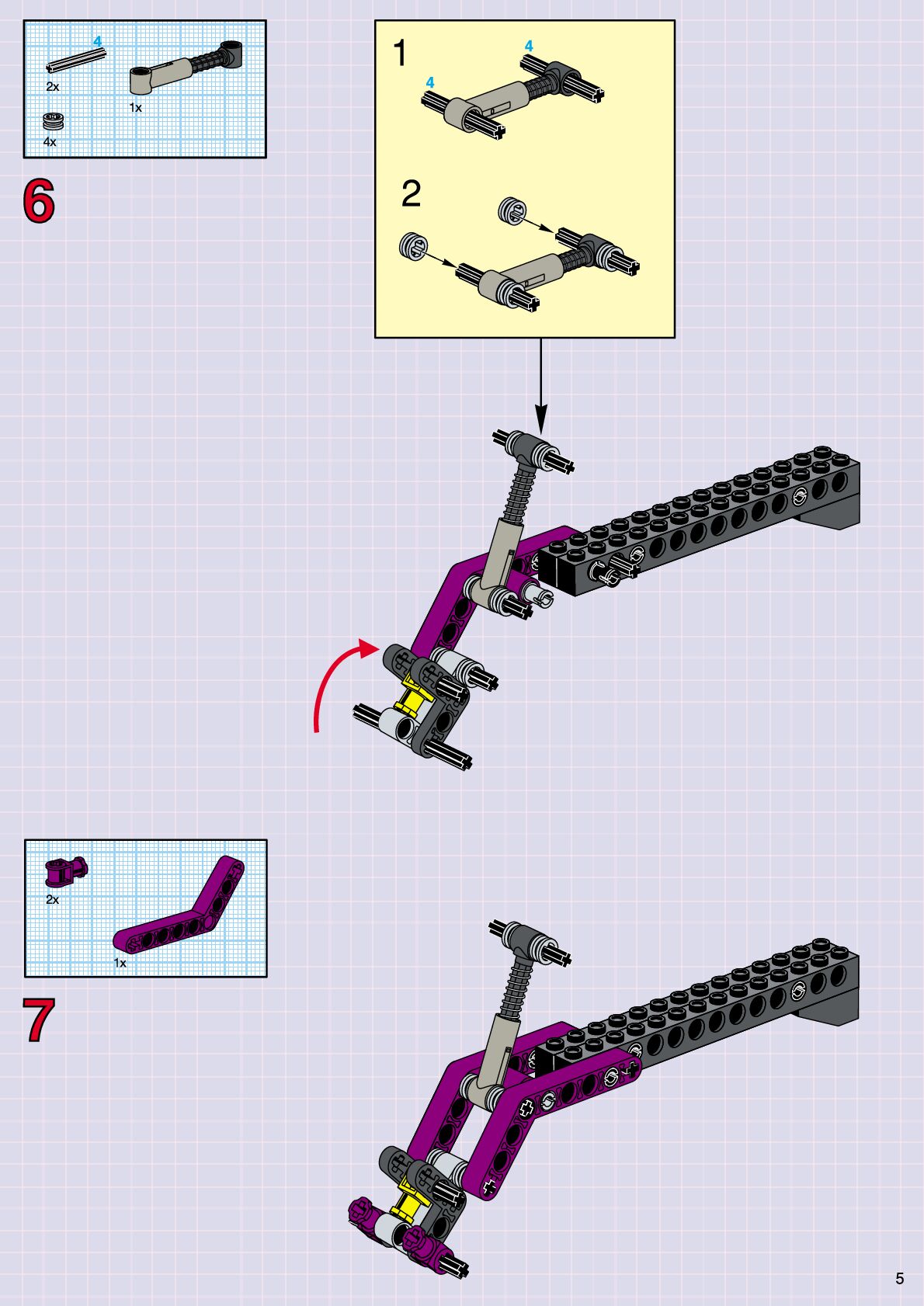 4
2x
1x
4x

6

1
4
4

2

2x
1x

7

5