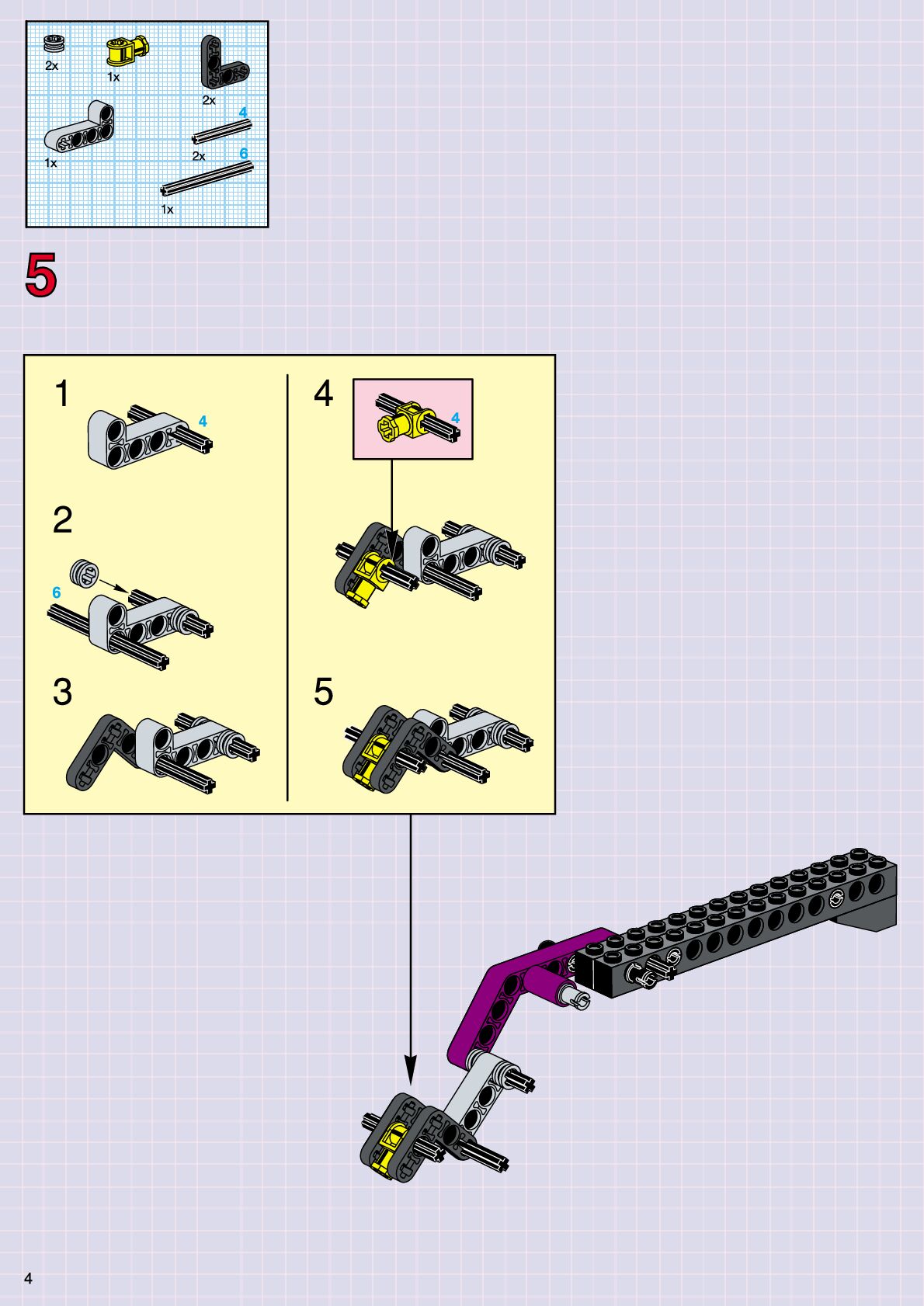 2x
1x
2x
4
1x
2x
6
1x

5

1
4

2
6

3

4
4

5

4