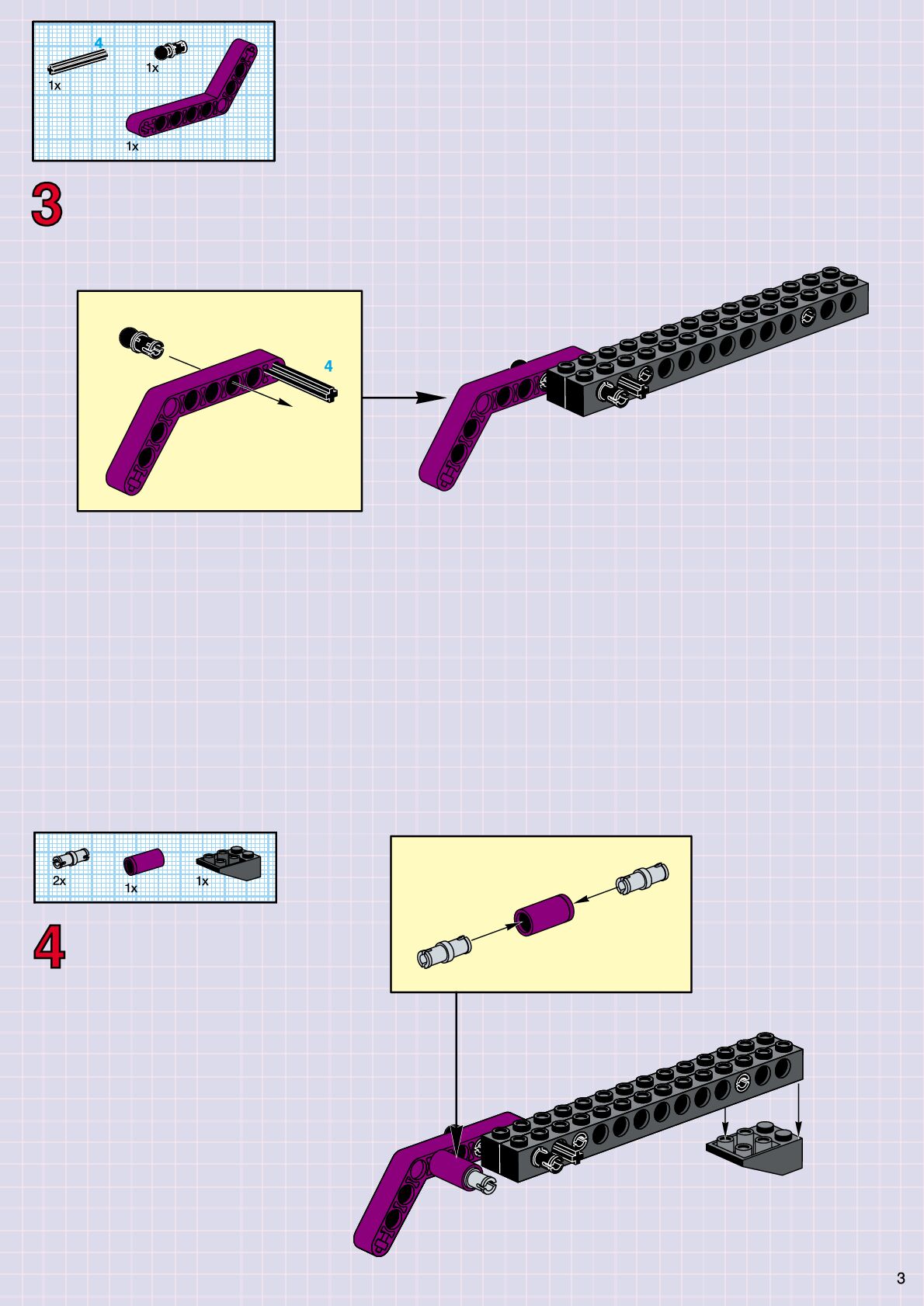 4
1x
1x
1x

3

4

2x
1x
1x

4

3