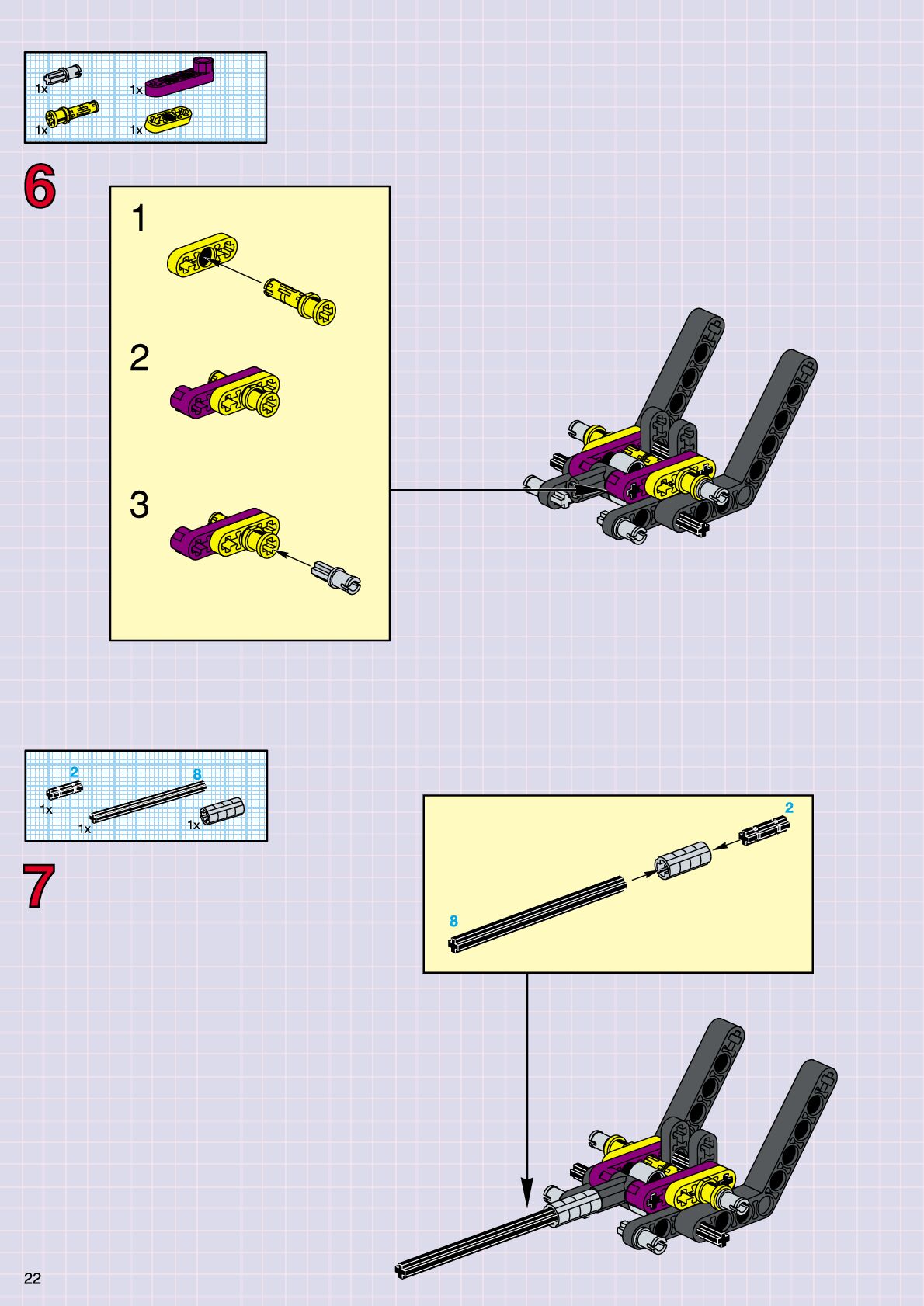 1x
1x
1x
1x

6

1

2

3

2
8
1x
1x
1x

7

2
8

22