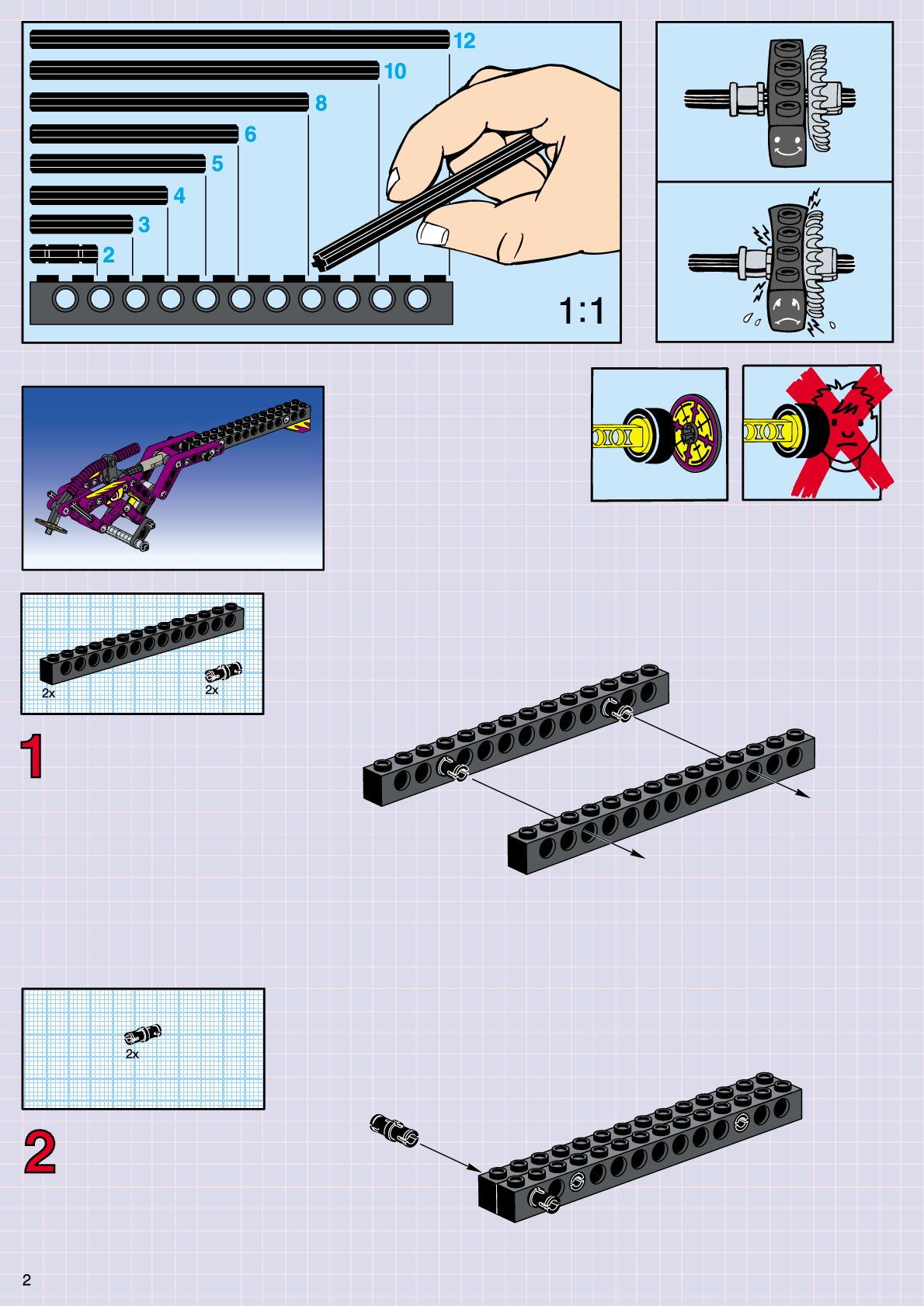 12
10
8
6
5
4
3
2
1:1

2x
2x

1

2x

2

2