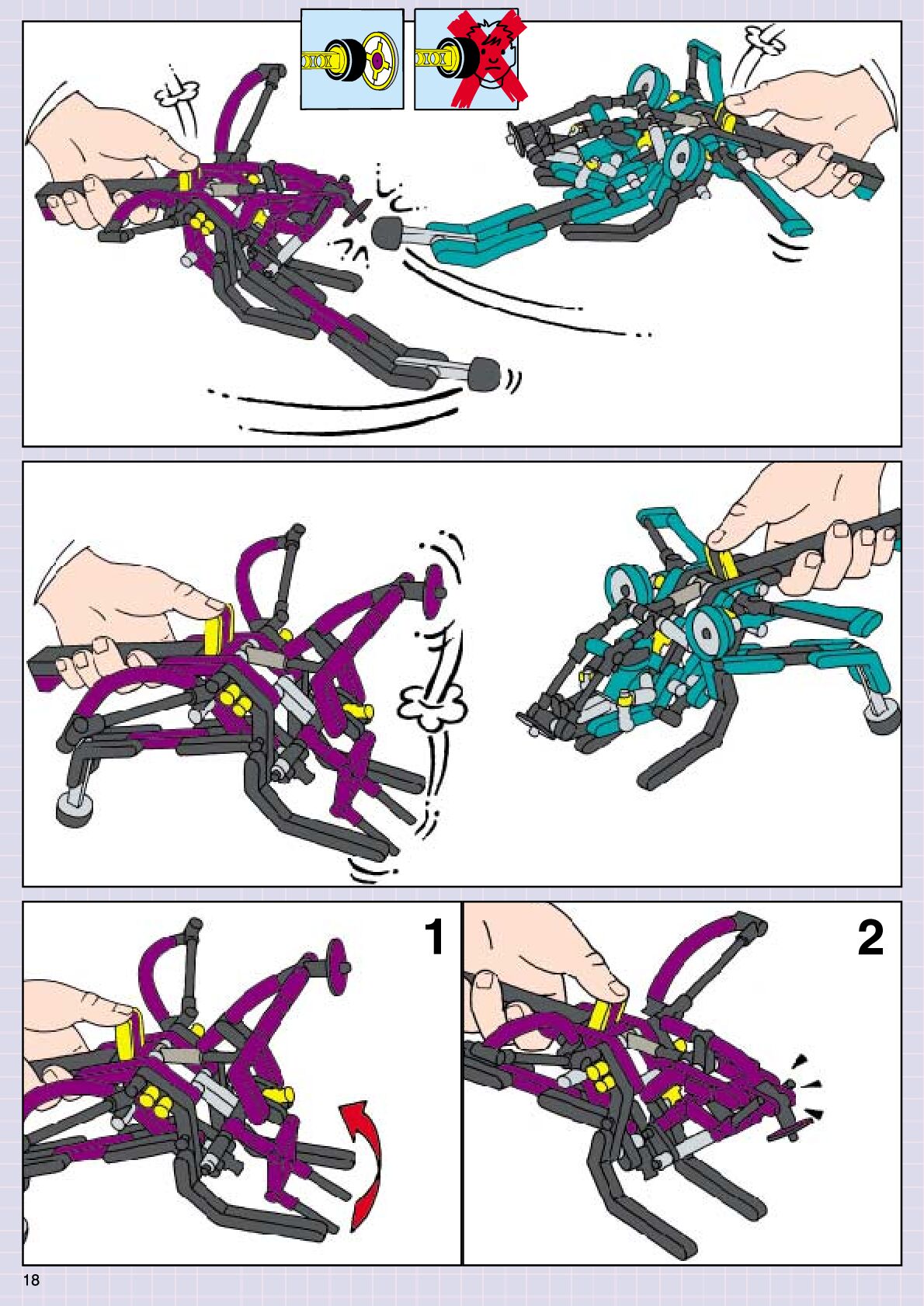 1

2

18