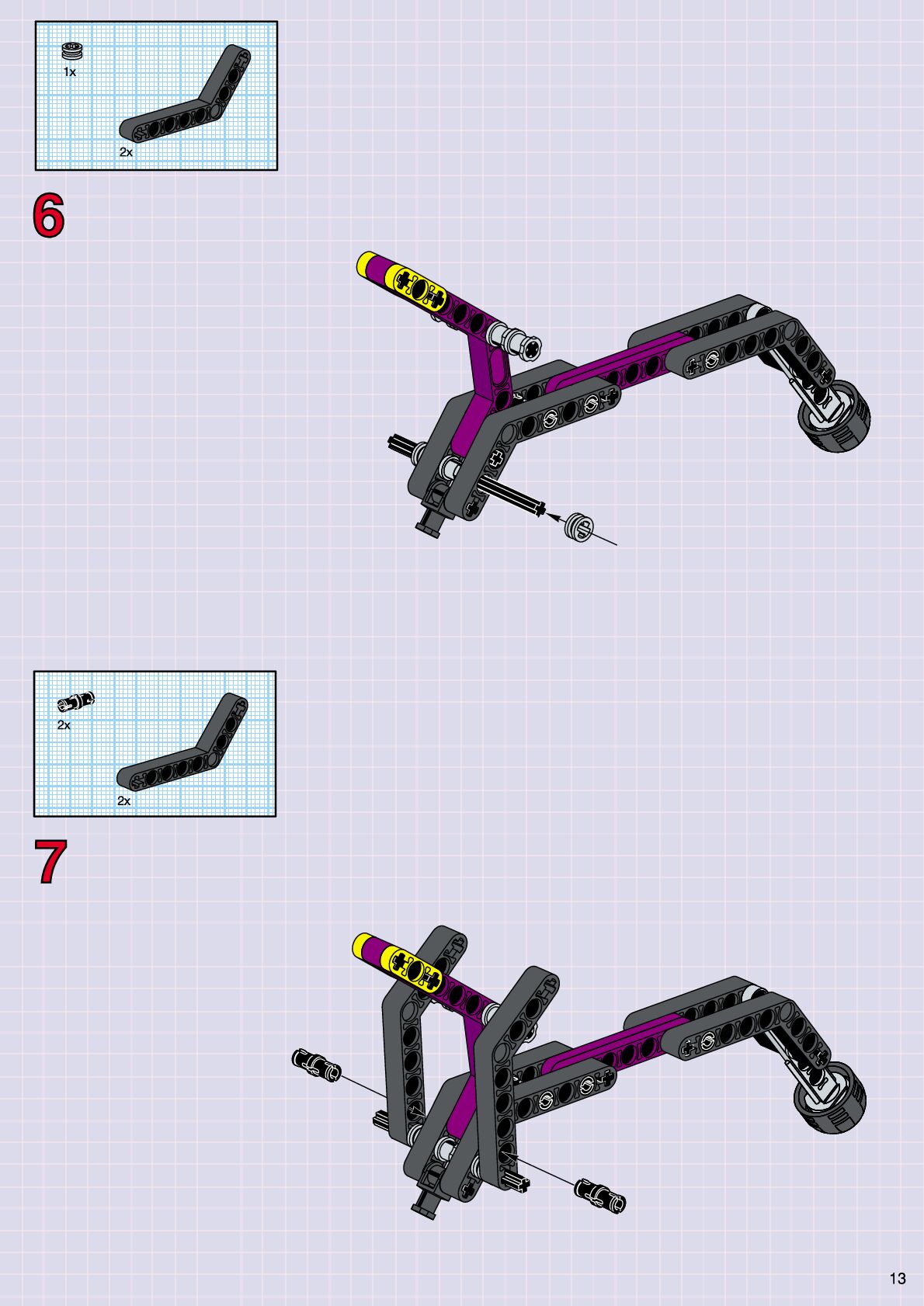 1x

2x

6

2x

2x

7

13