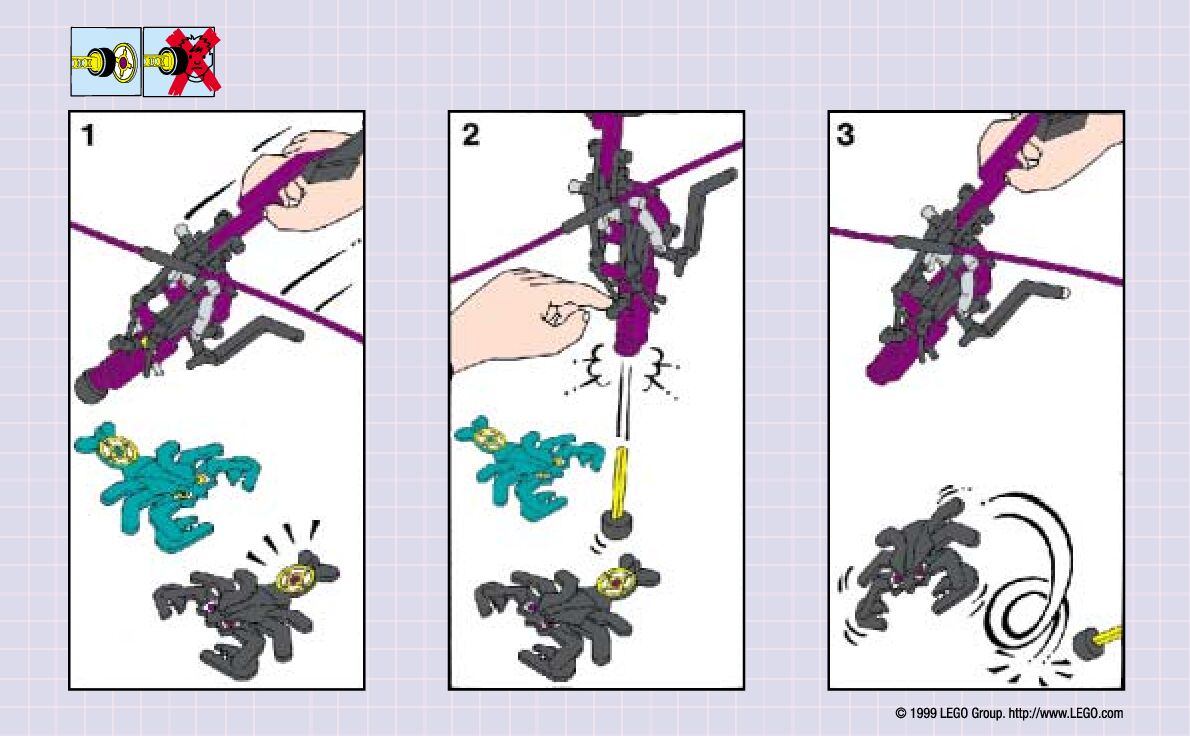 1

2

3

© 1999 LEGO Group. http://www.LEGO.com