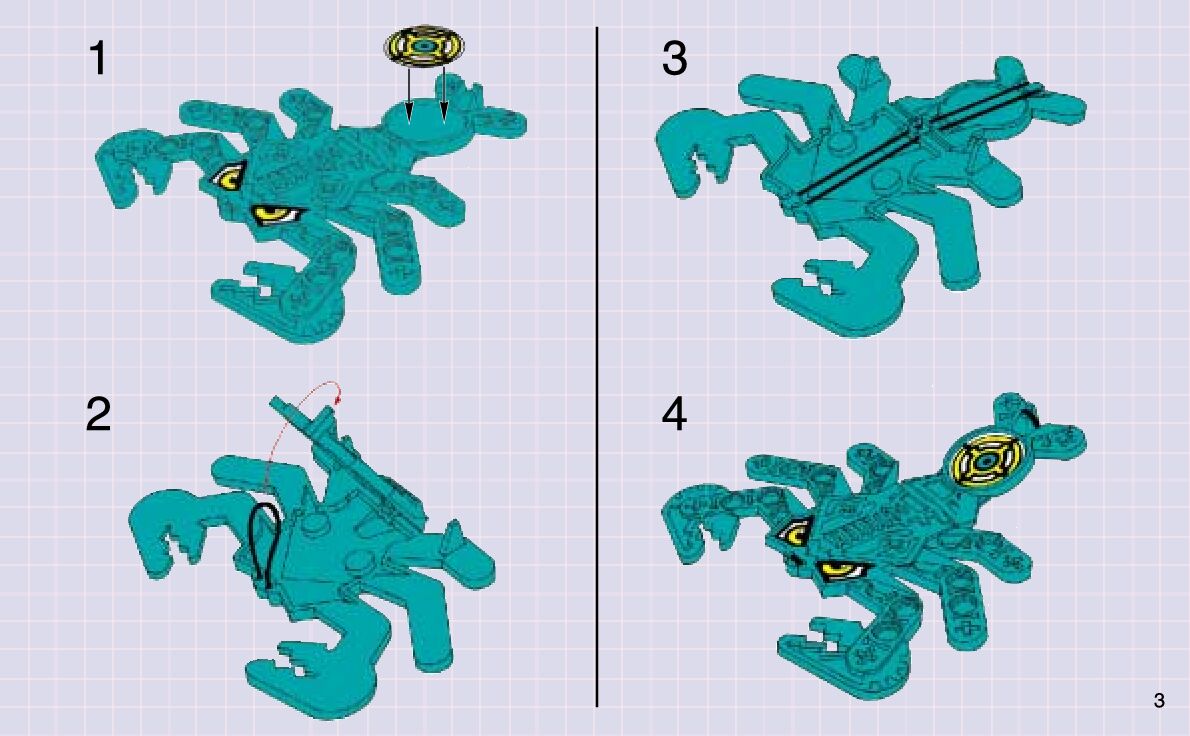 1

2

3

4

3