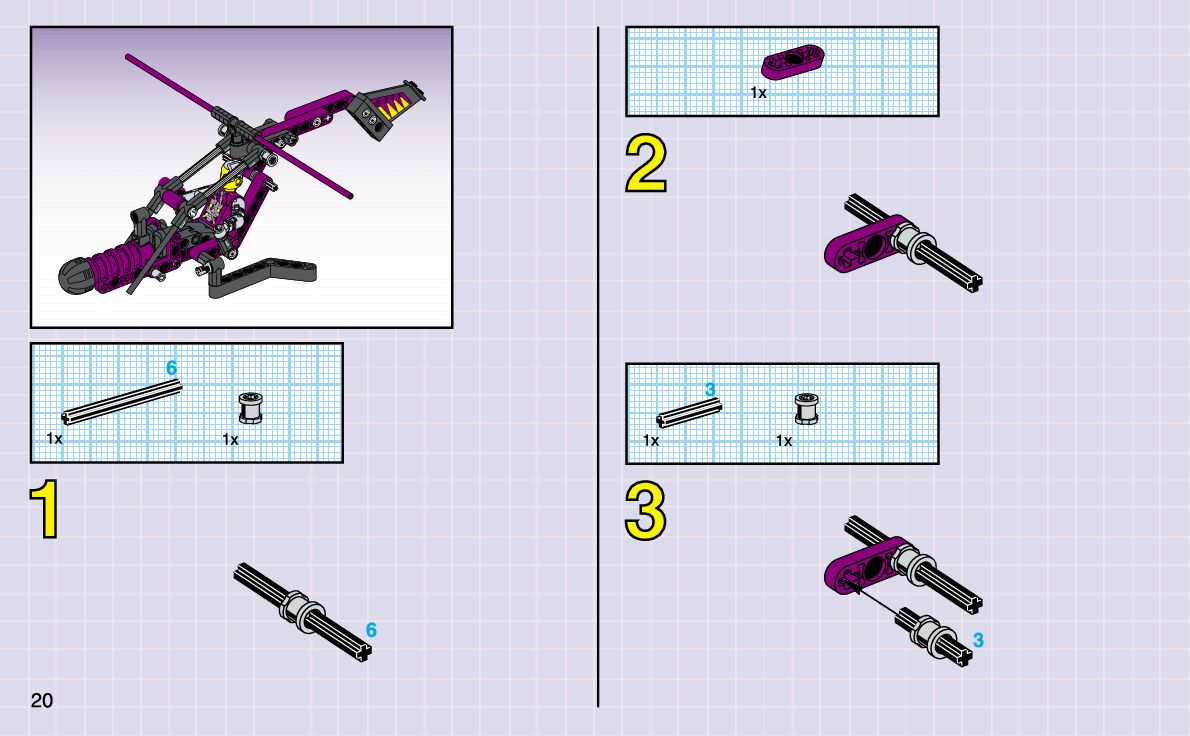 6
1x
1x

1

6

20

1x

2

3
1x
1x

3

3