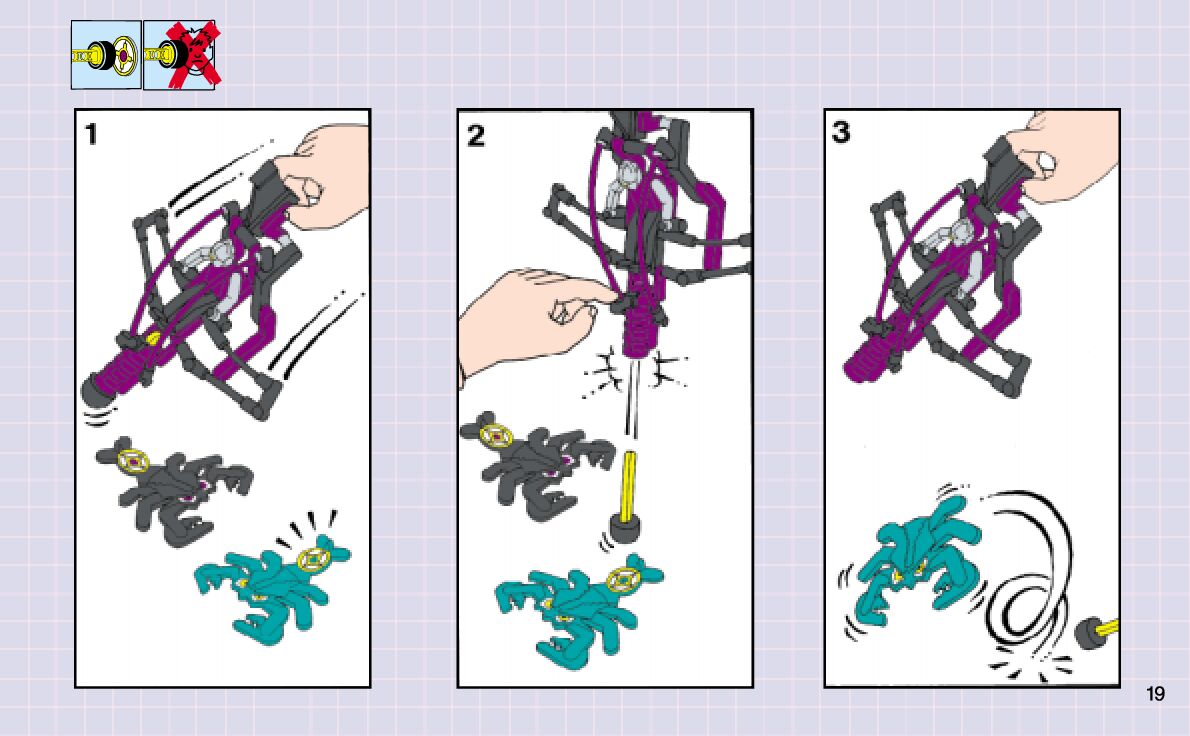 1

2

3

19