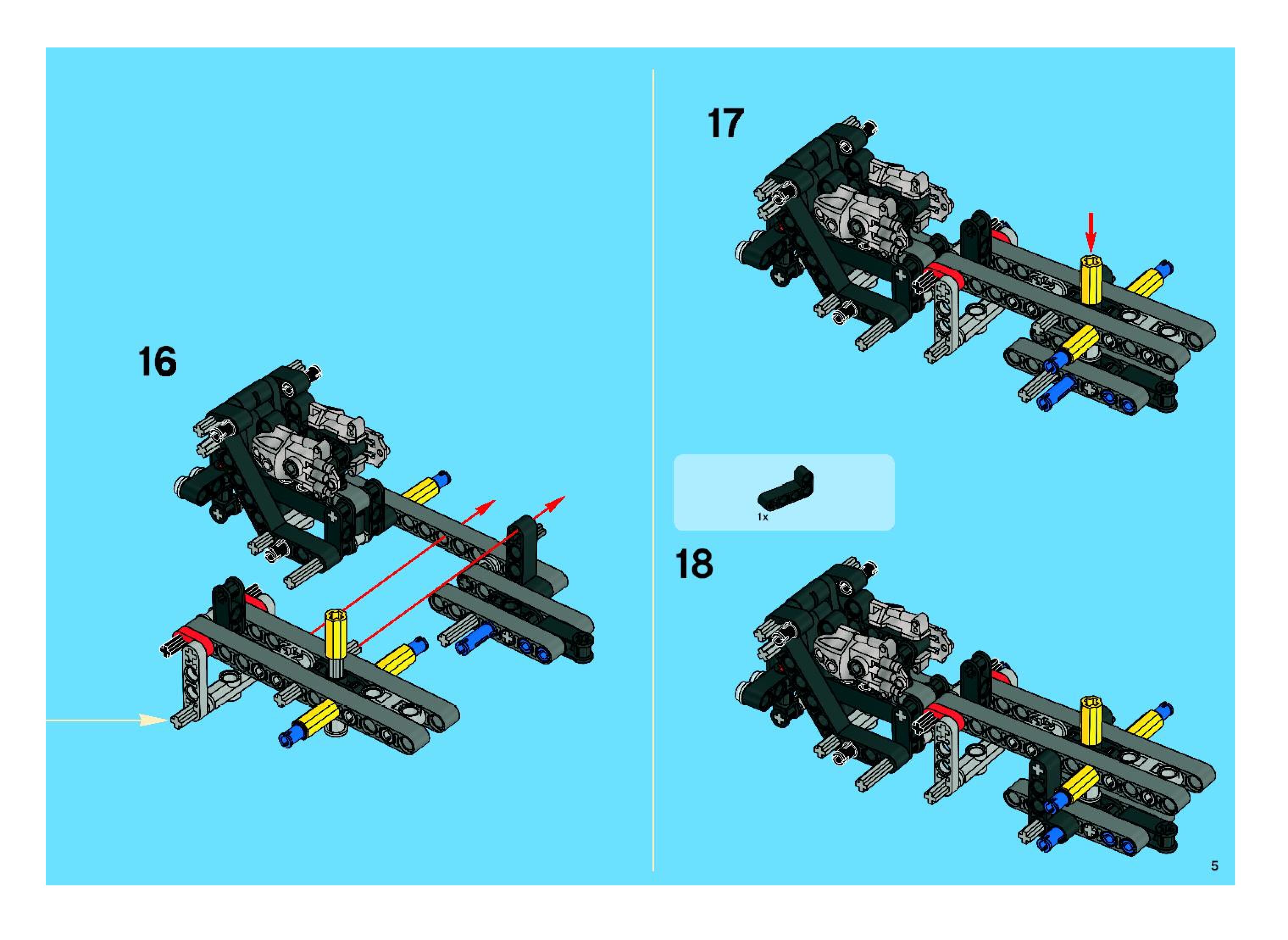 16

17

1x

18

5