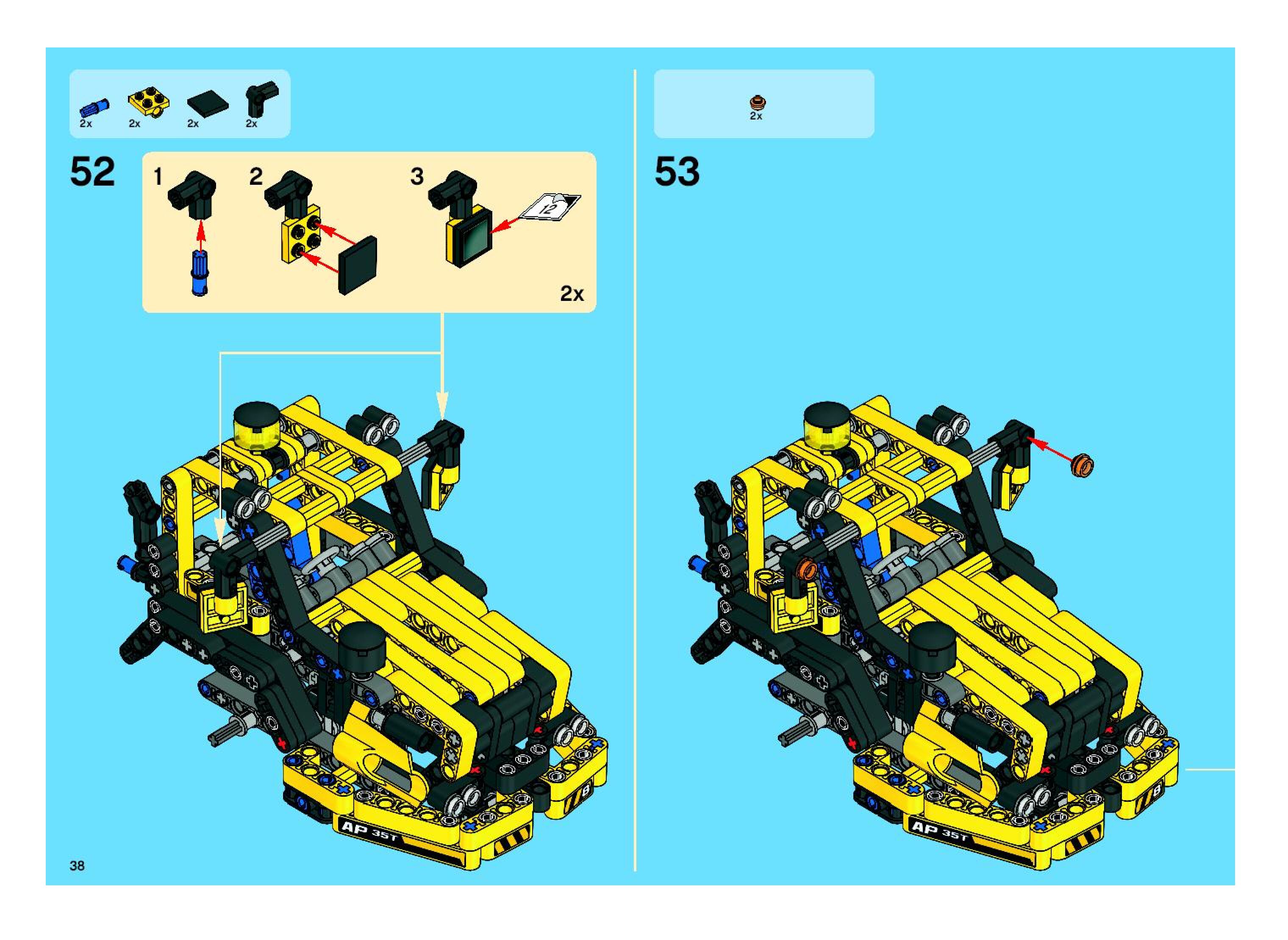 2x 2x 2x 2x

52

1

2

3

12

2x

AP 35T

8

38

2x

53

AP 35T

8