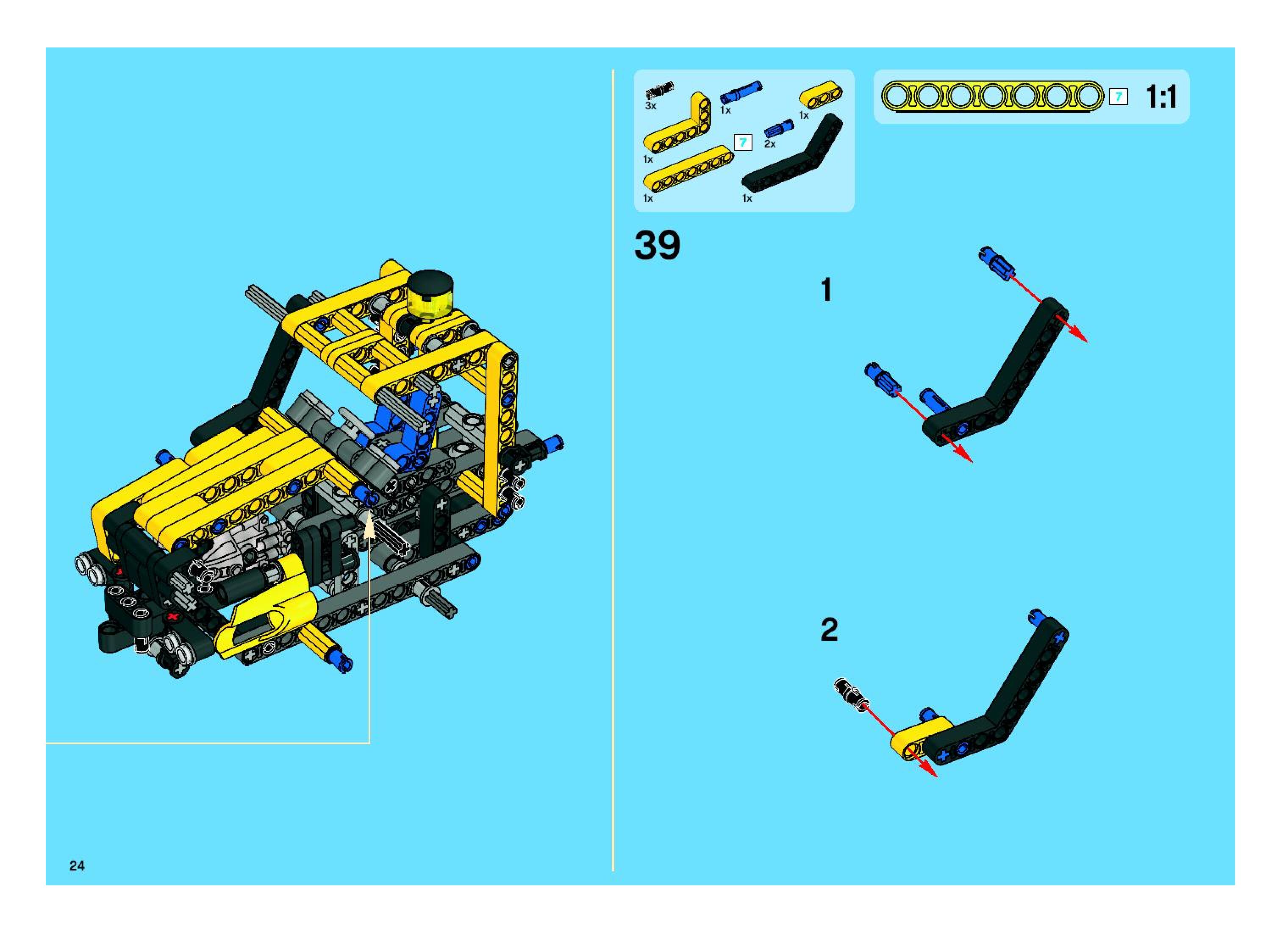 3x
1x
1x
1x
7
2x
1x
1x

7
1:1

39

1

2

24