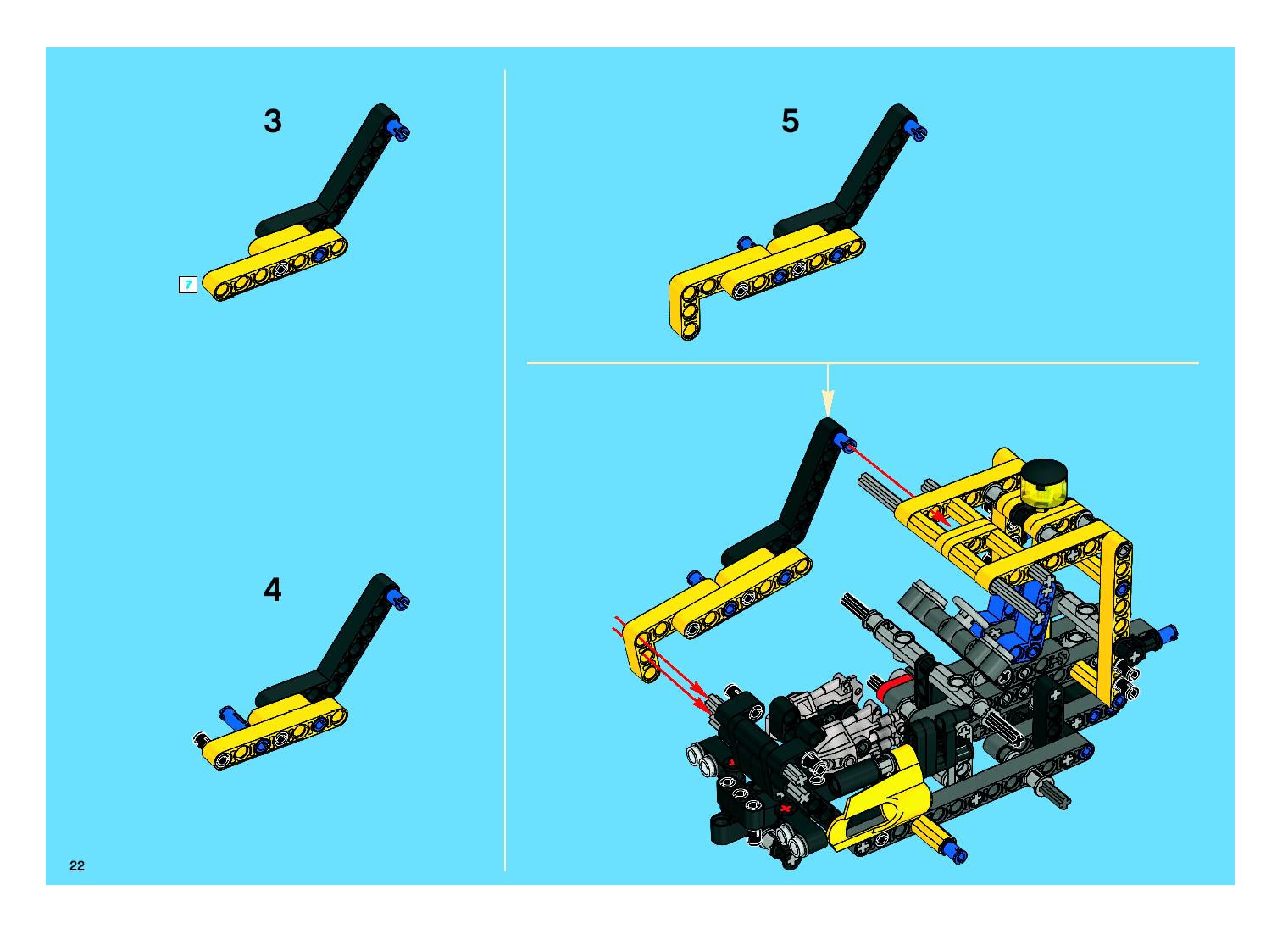 3

7

4

5

22