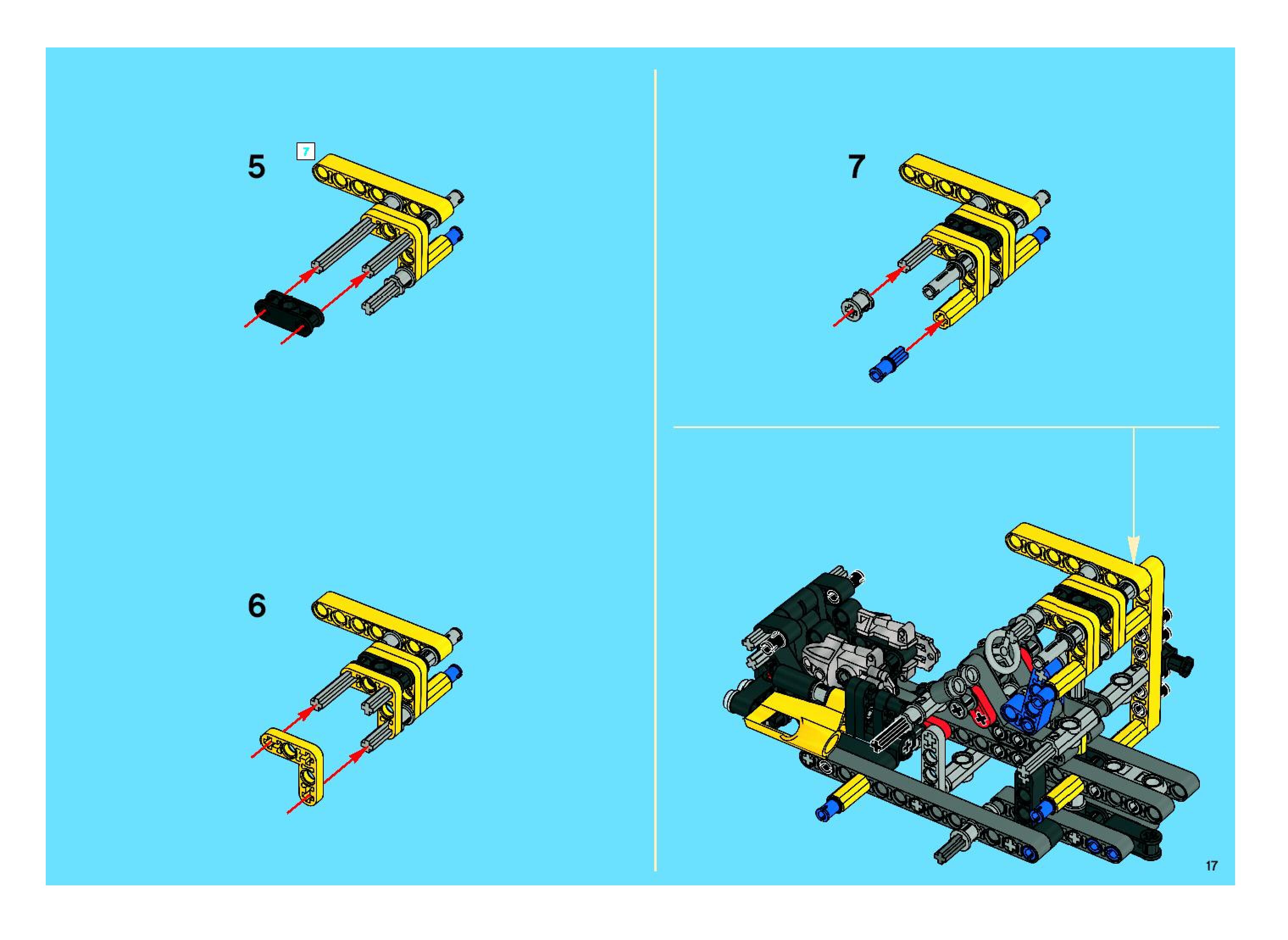 5

7

6

7

17