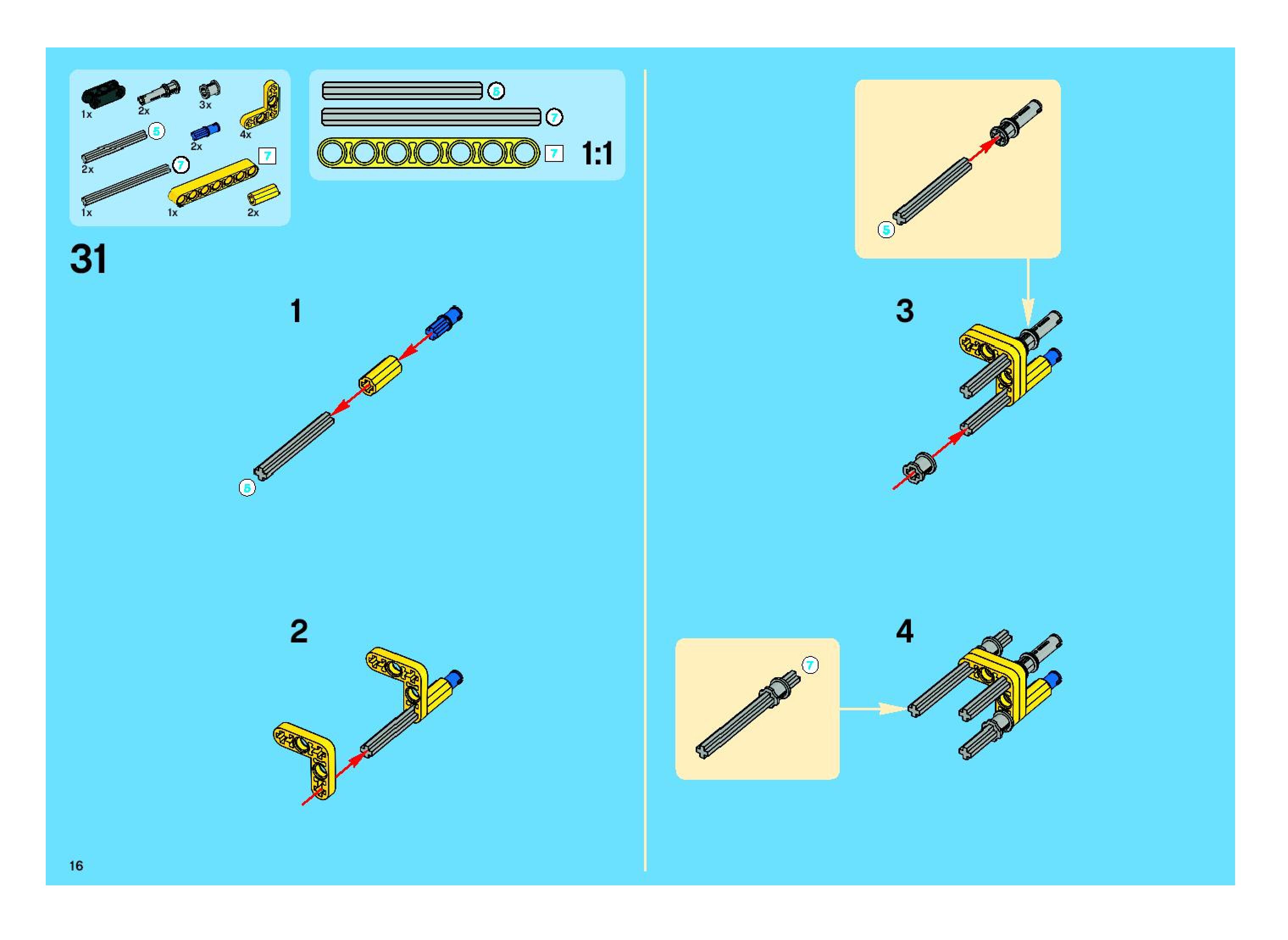 1x
2x
3x
4x
5
2x
2x
7
7
1x
1x
2x

5
7
7
1:1

31

1
5

2

5
3

7
4

16