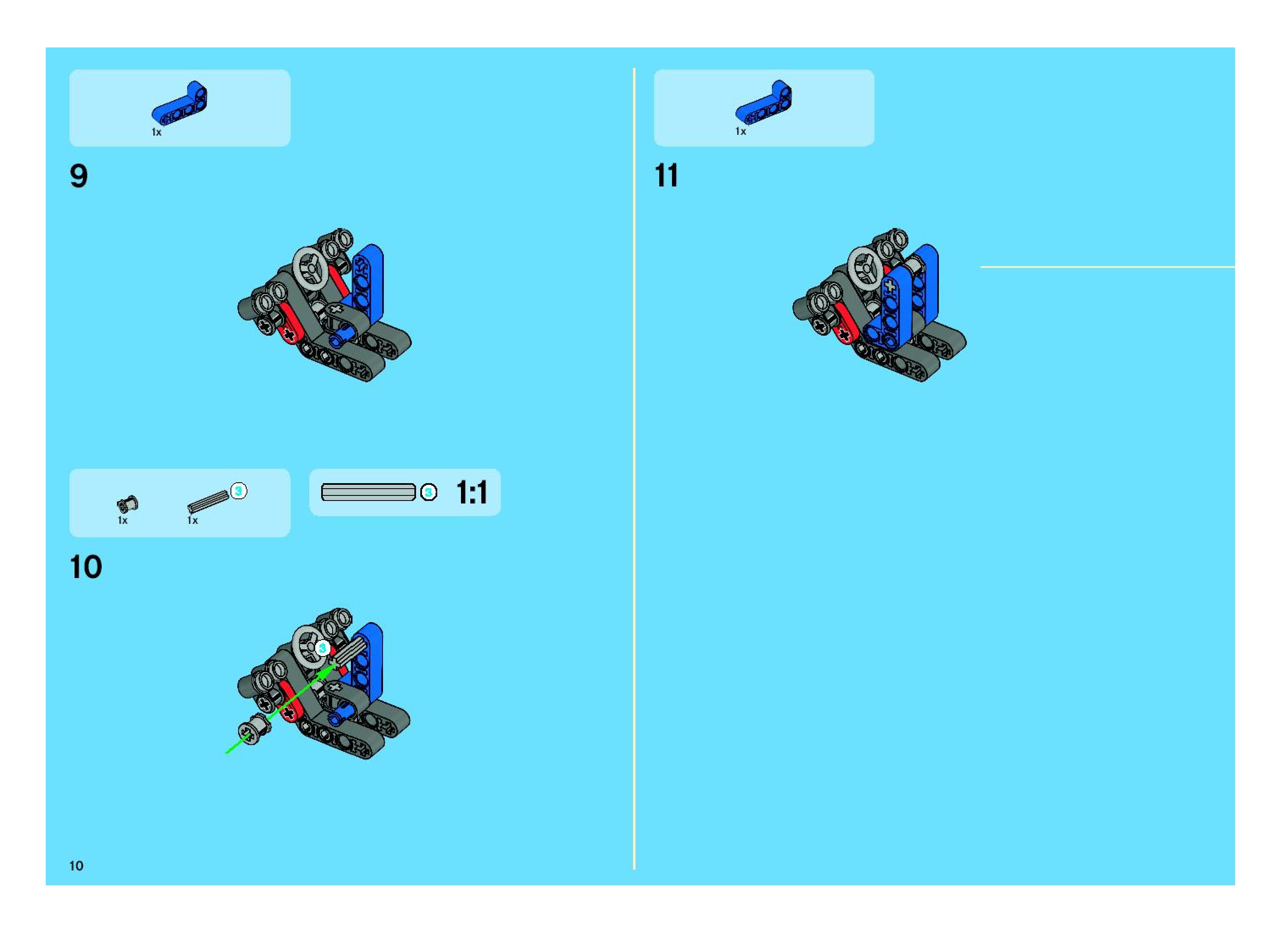 1x

9

1x 1x 3

3 1:1

10

3

10

1x

11