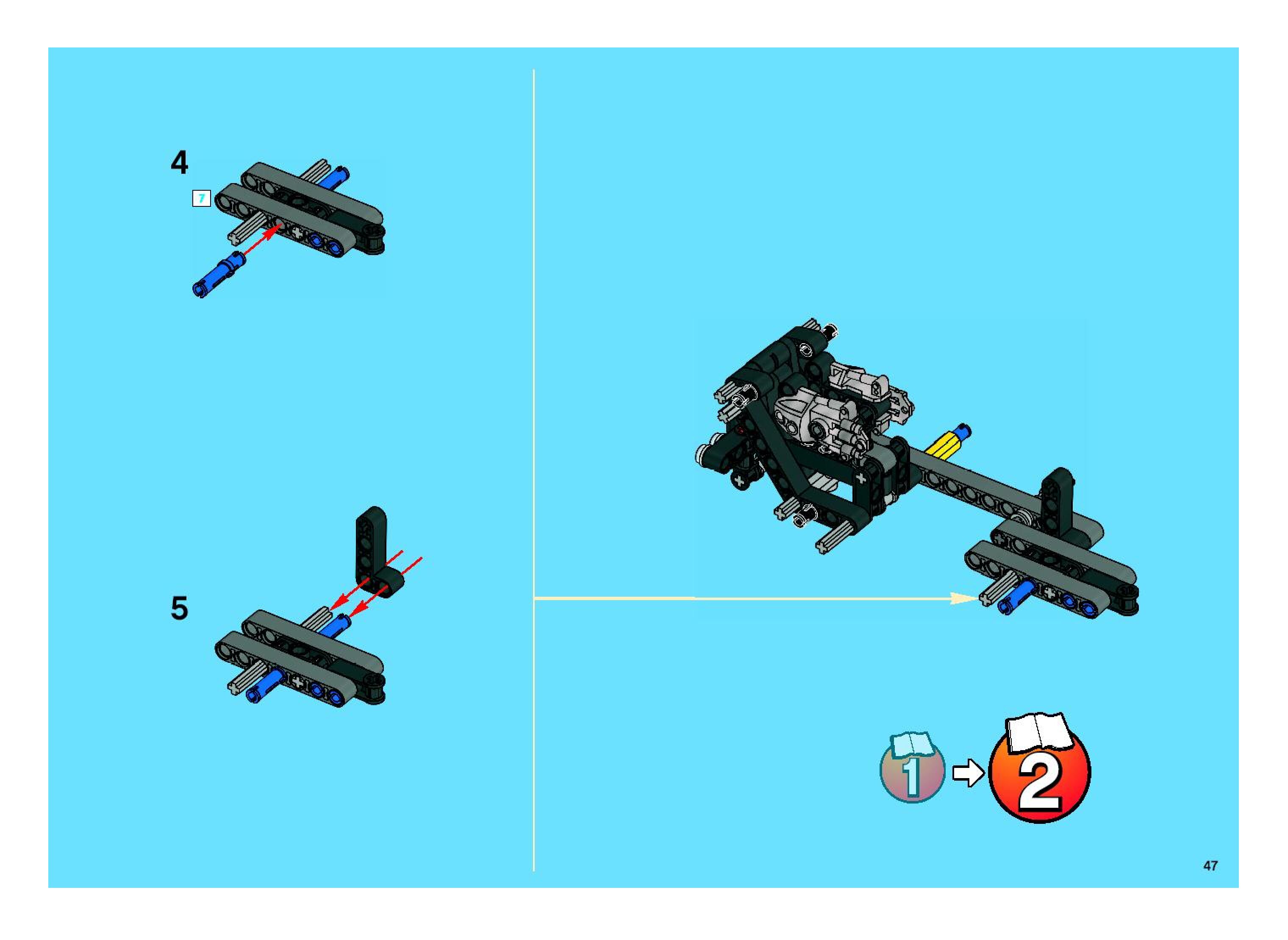 4

7

5

1

2

47