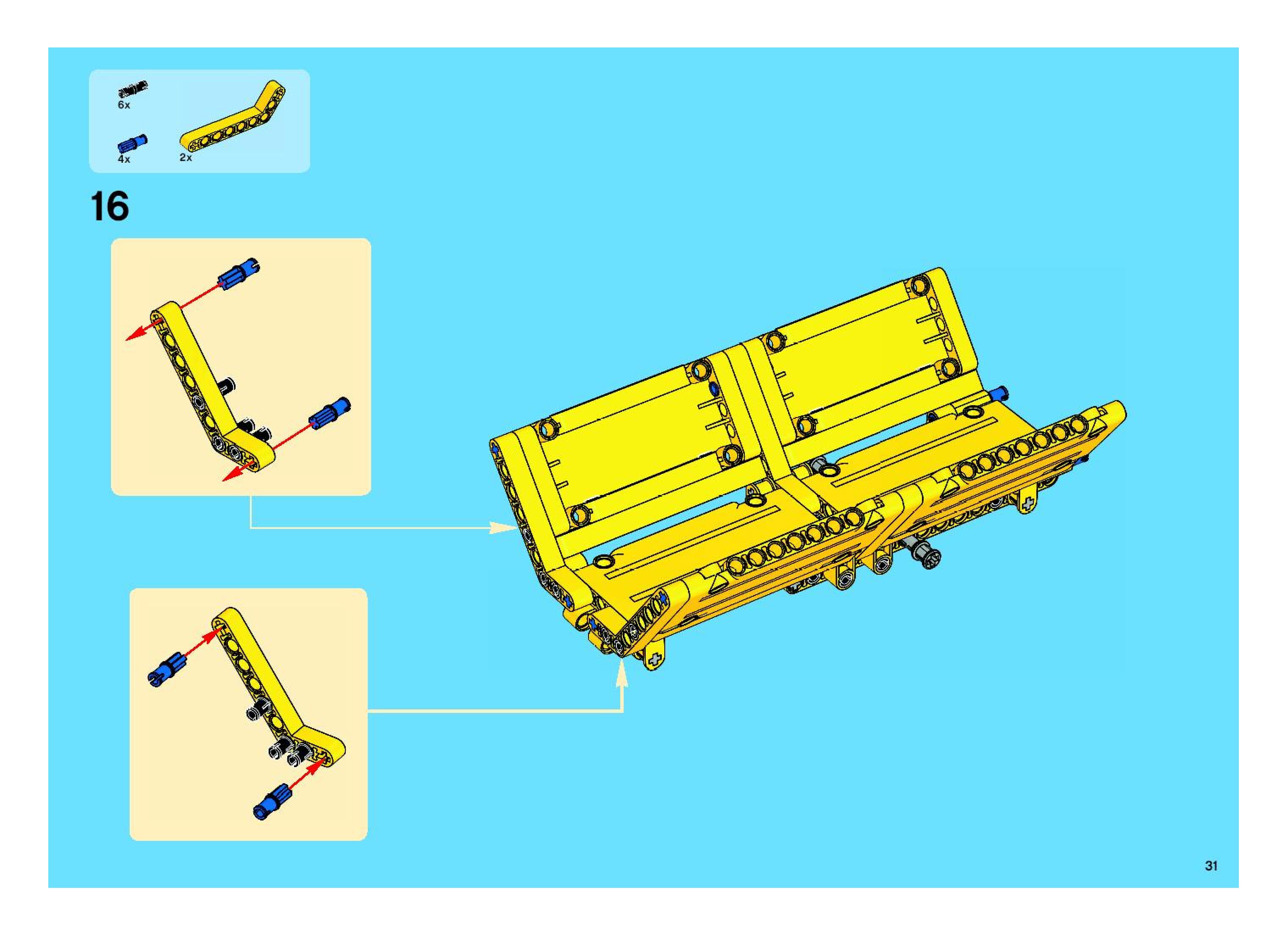 6x

4x

2x

16

31