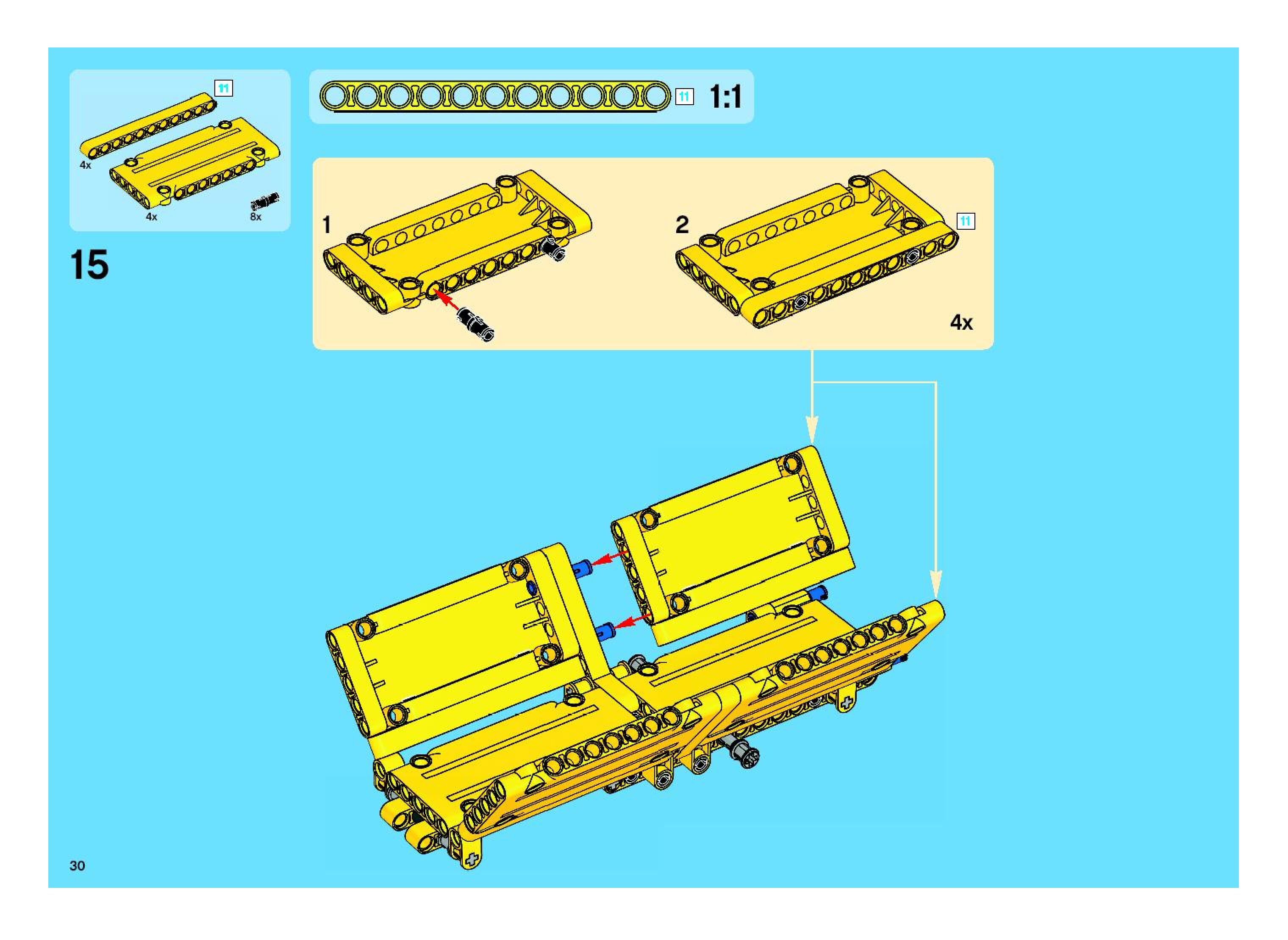 11
4x
4x
8x

11 1:1

15

1

2

11

4x

30