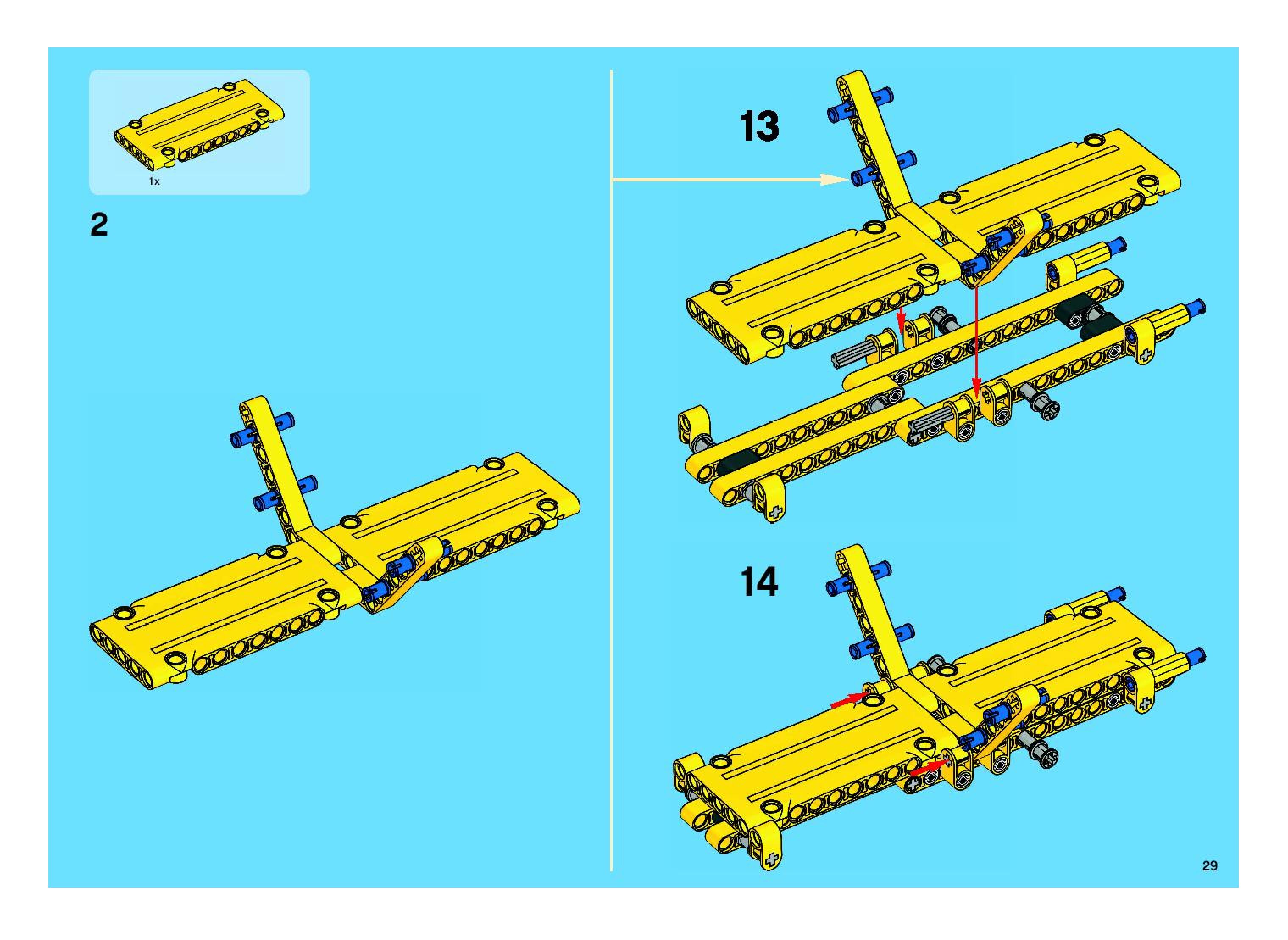 1x

2

13

14

29