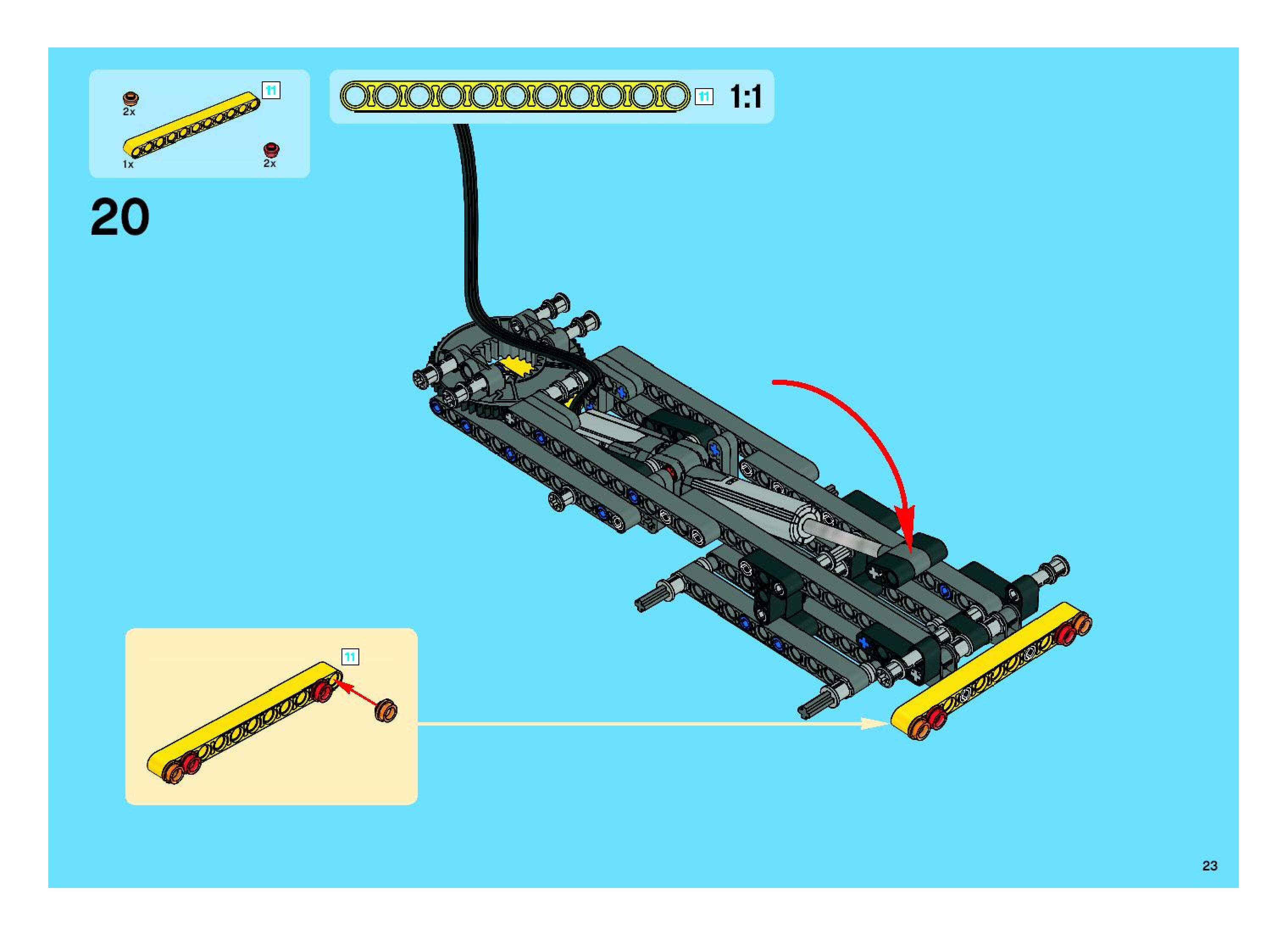 2x
11
1x
2x

11
1:1

20

11

23