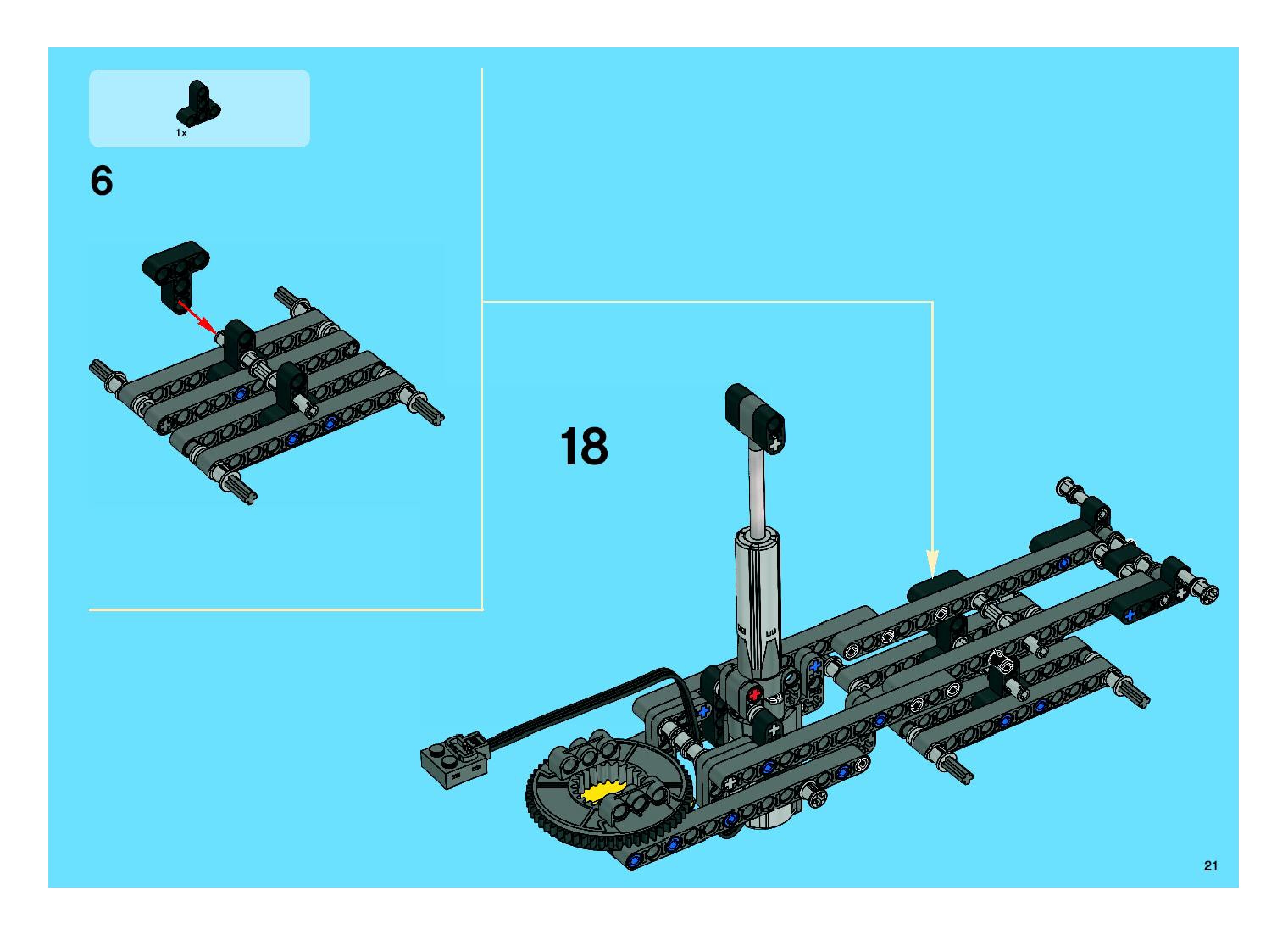 1x

6

18

21