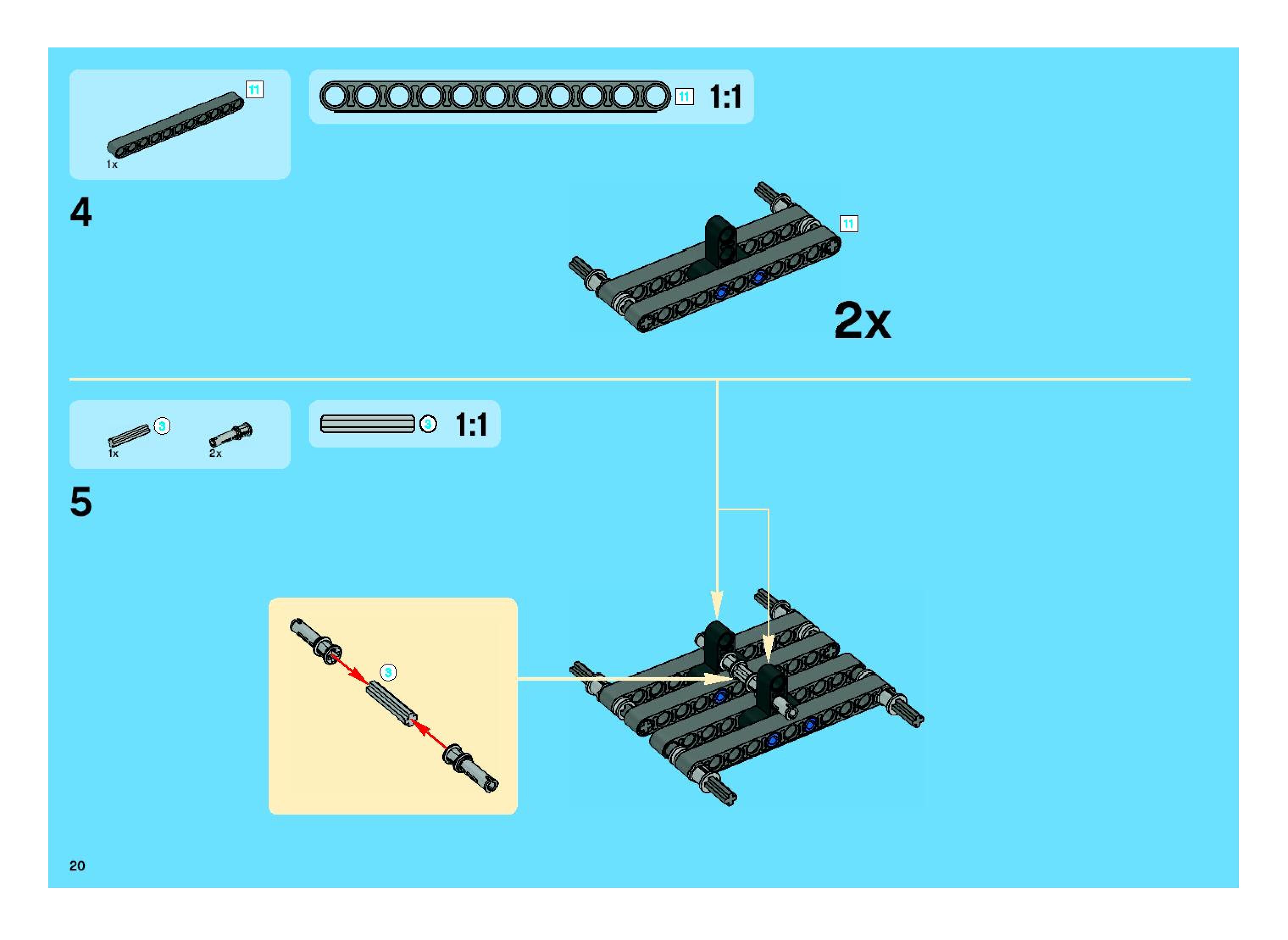 11
1x

11 1:1

4

11

2x

3
1x
2x

3 1:1

5

3

20