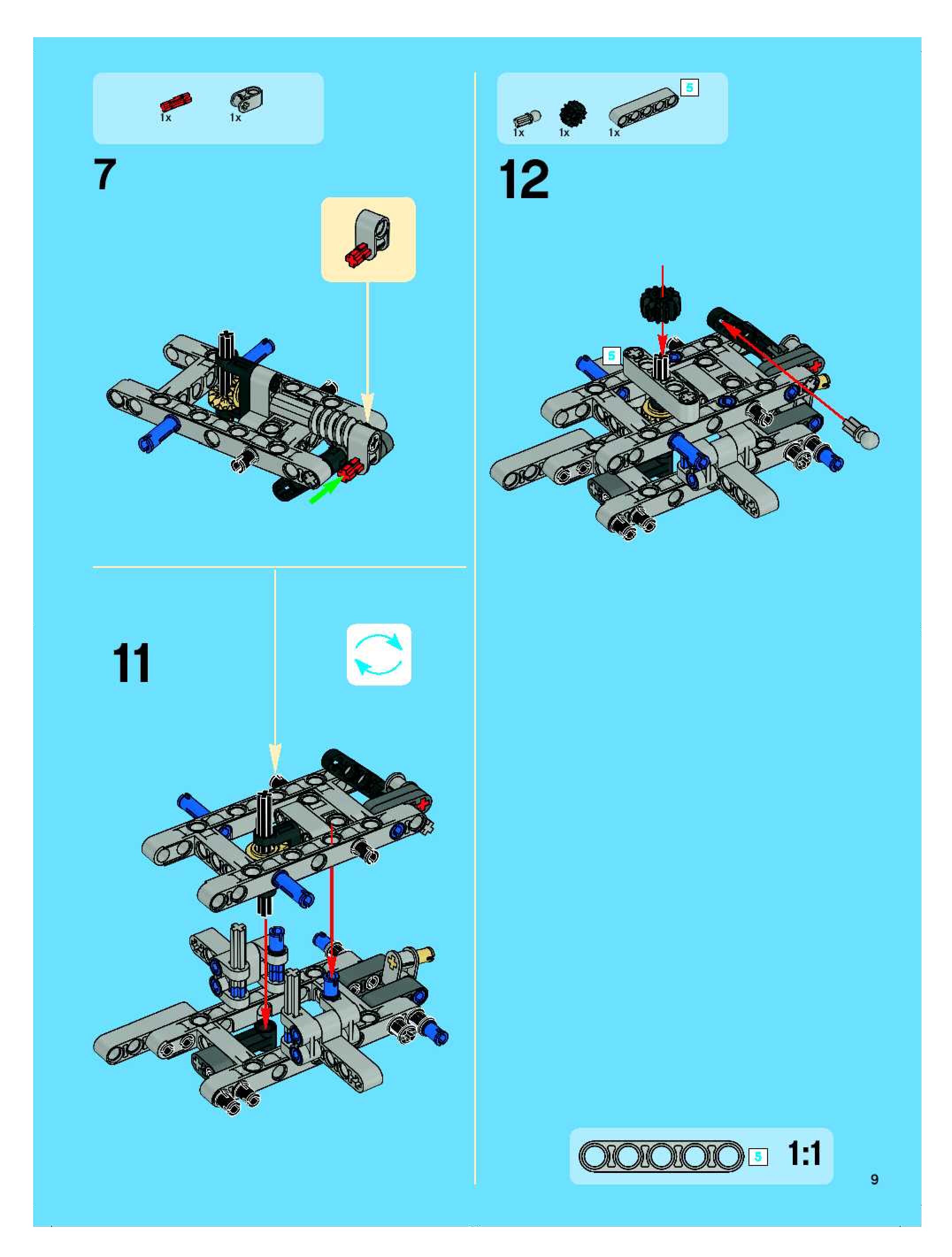 1x 1x

7

11

5

1x 1x 1x

12

5

5 1:1

9