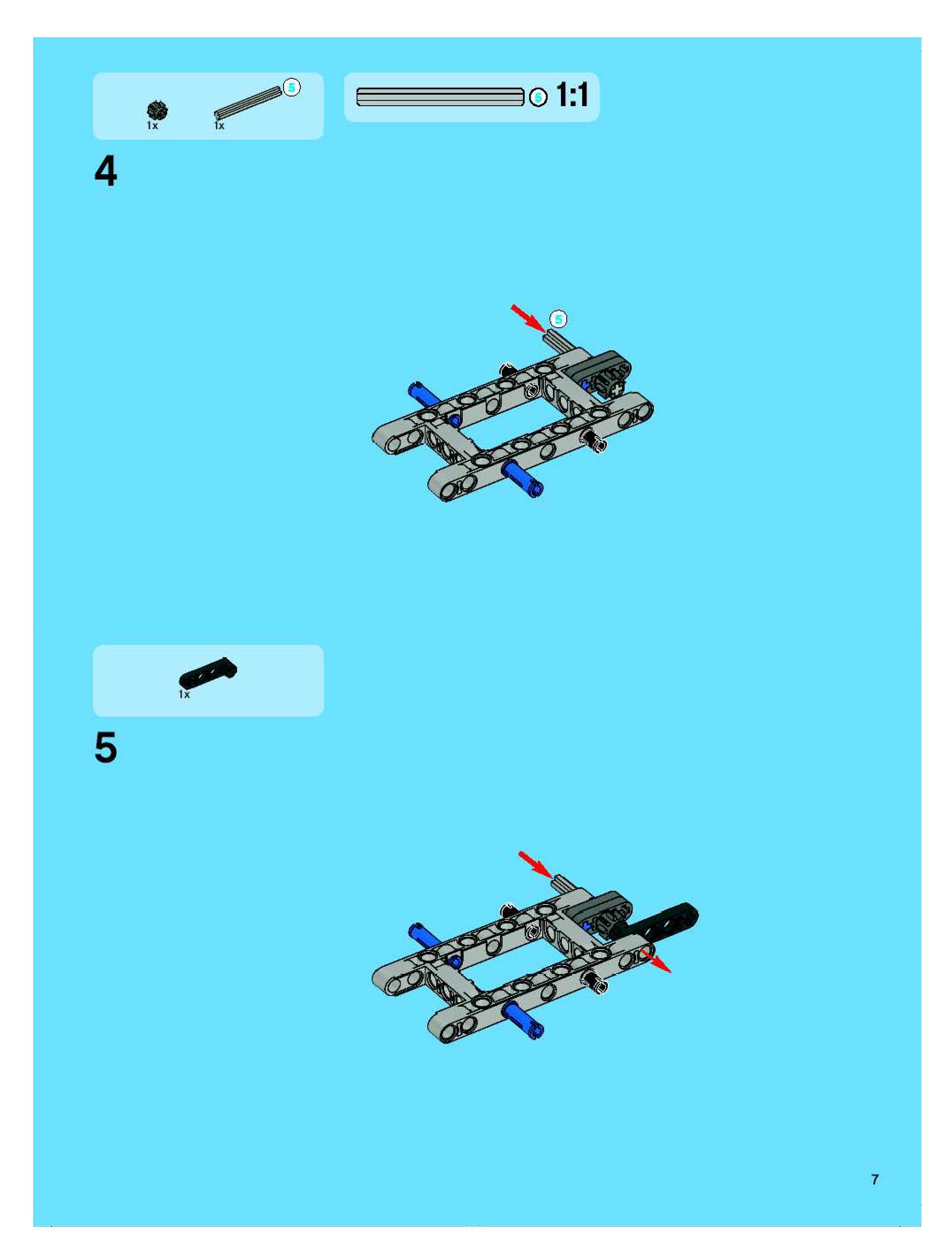 1x
1x
5

5
1:1

4

5

1x

5

7