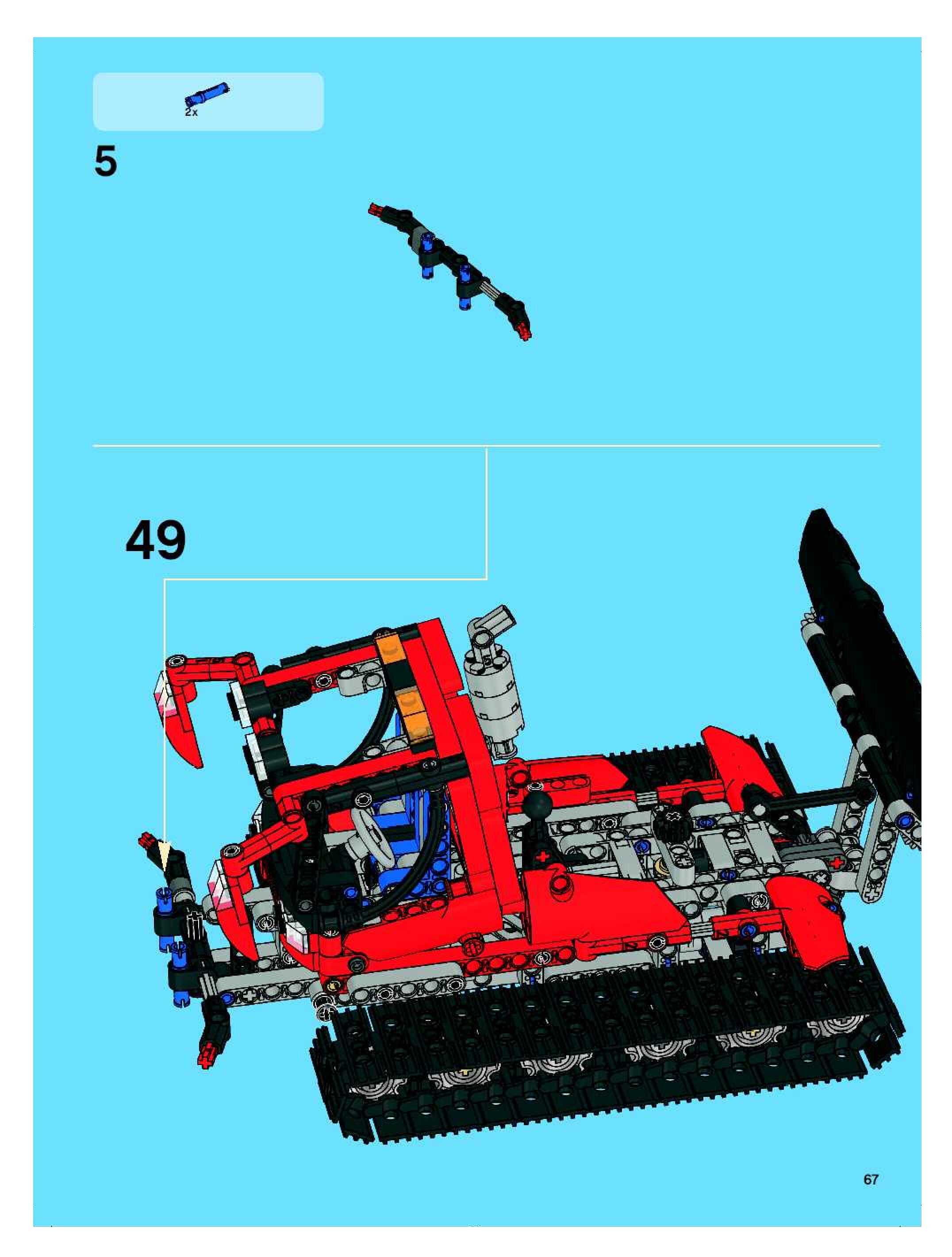 2x

5

49

67