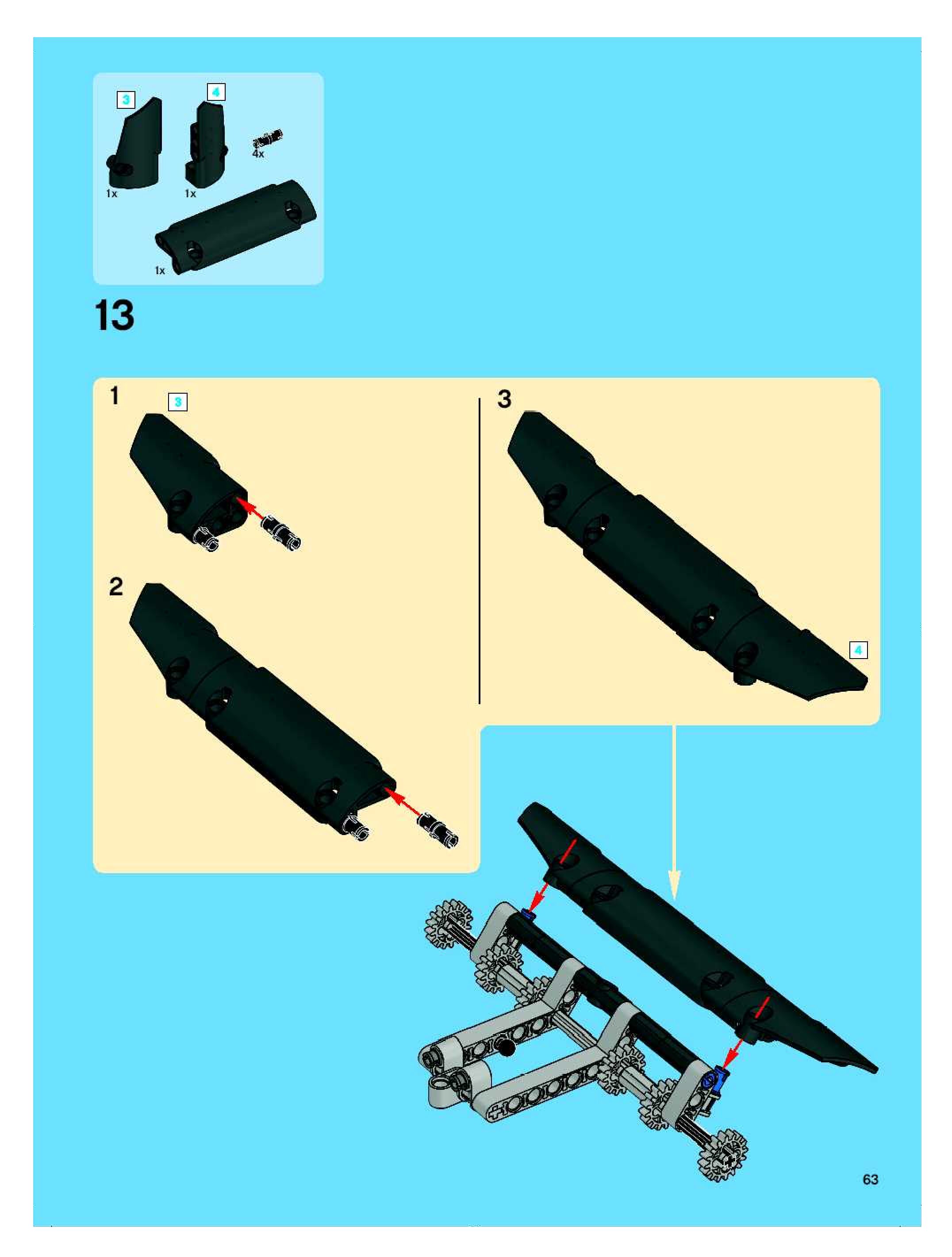 3
4
4x
1x
1x
1x

13

1
3

2

3

4

63