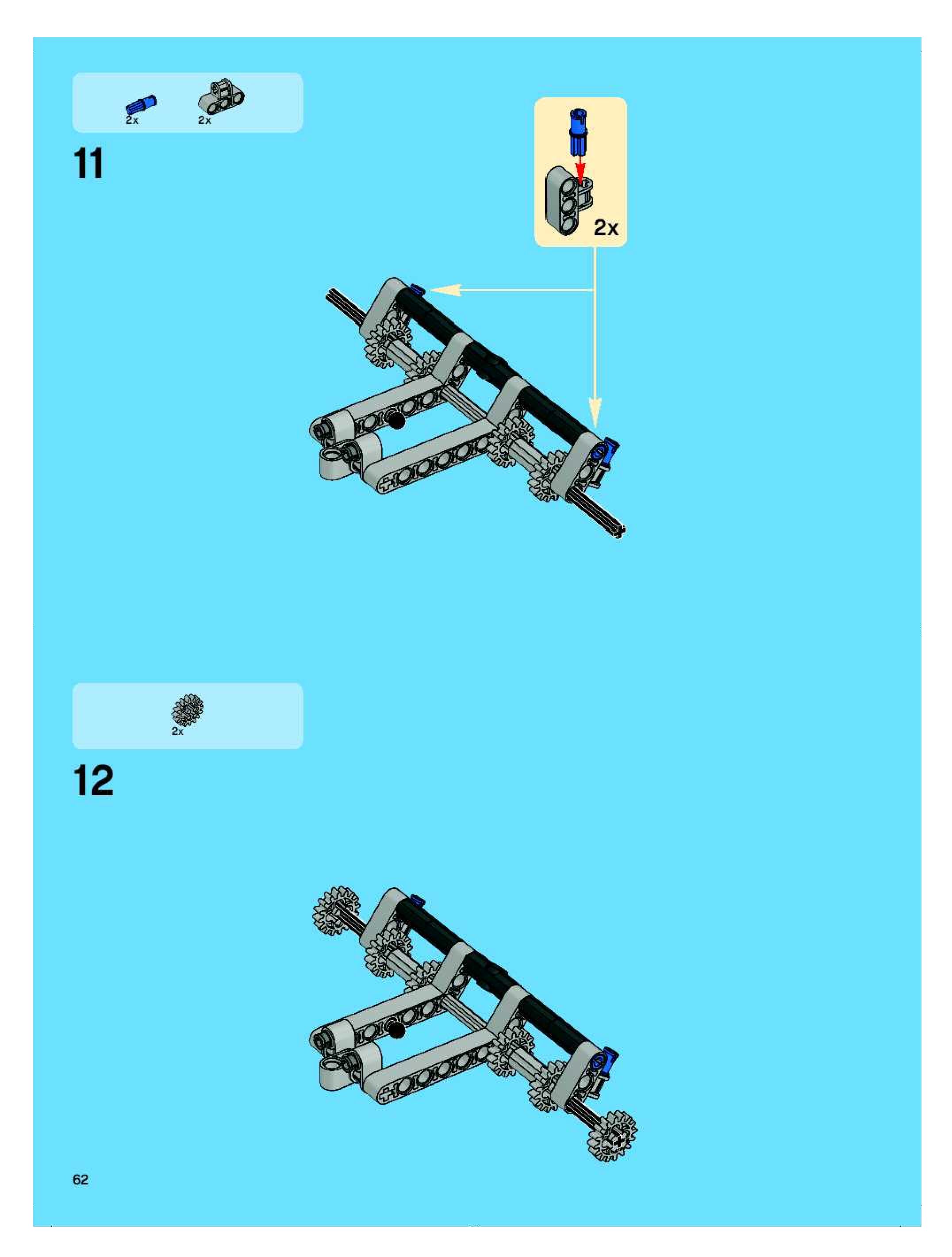 2x 2x

11

2x

2x

12

62