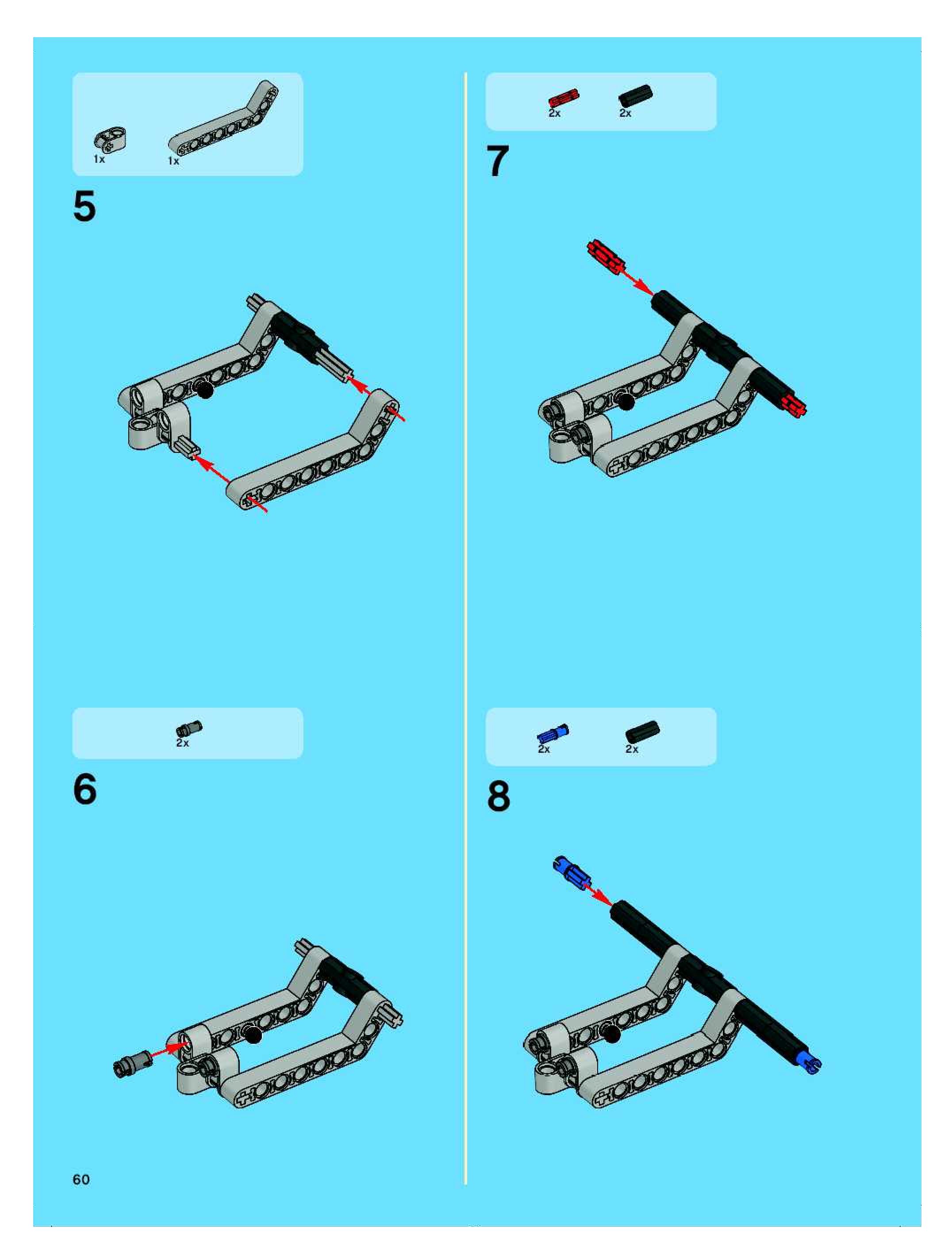 1x 1x

5

2x

6

60

2x 2x

7

2x 2x

8