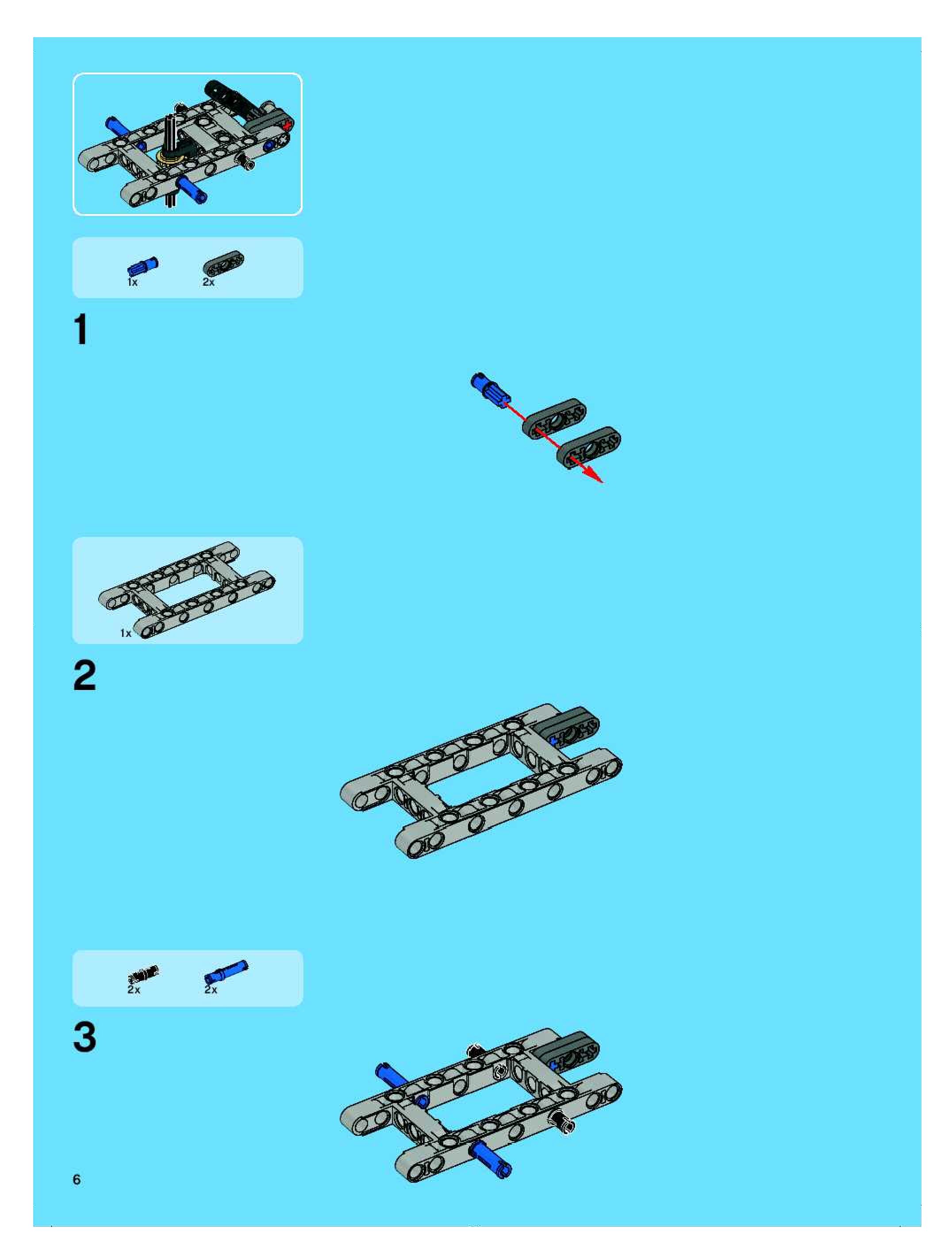 1x 2x

1

1x

2

2x 2x

3

6