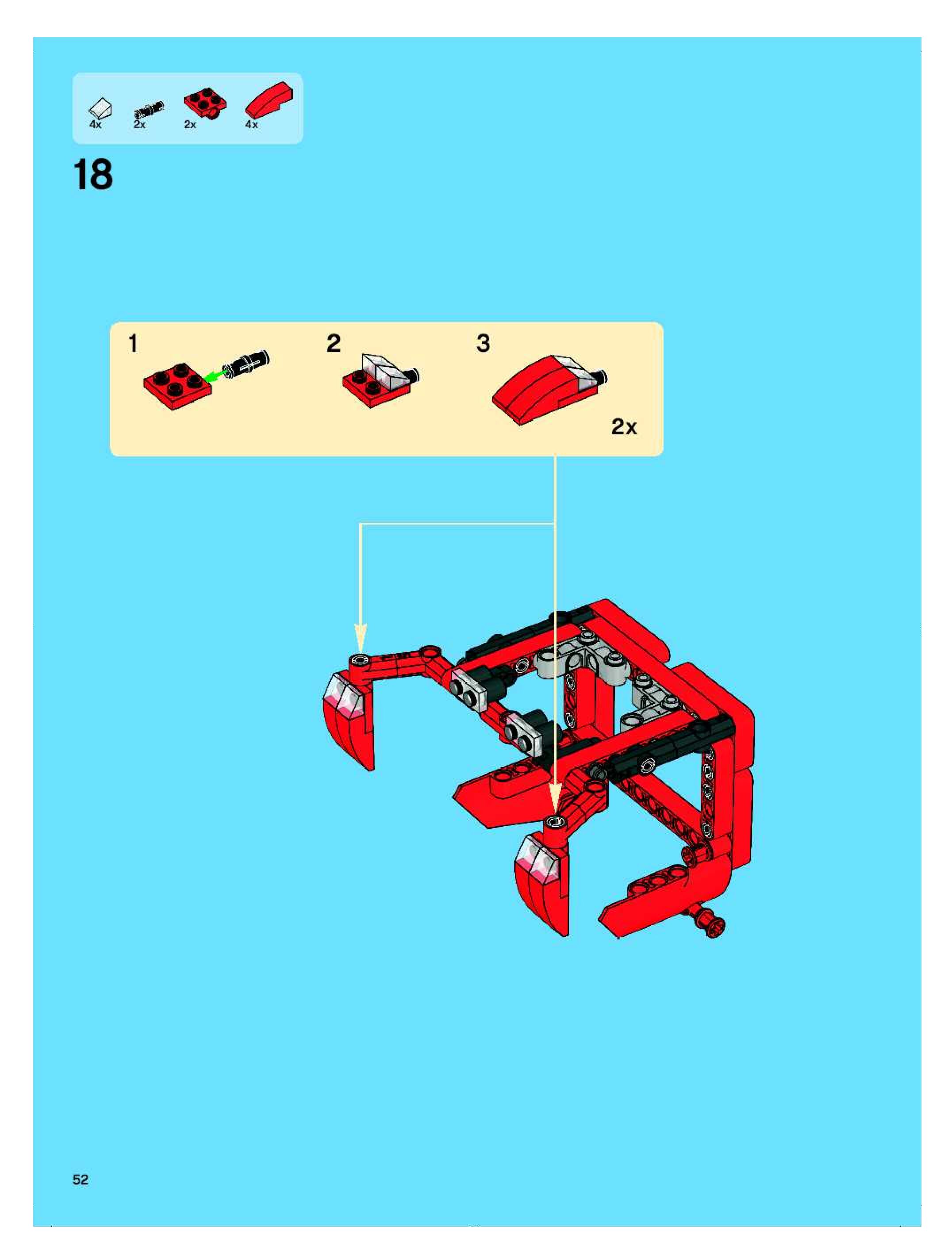 4x 2x 2x 4x

18

1

2

3

2x

52