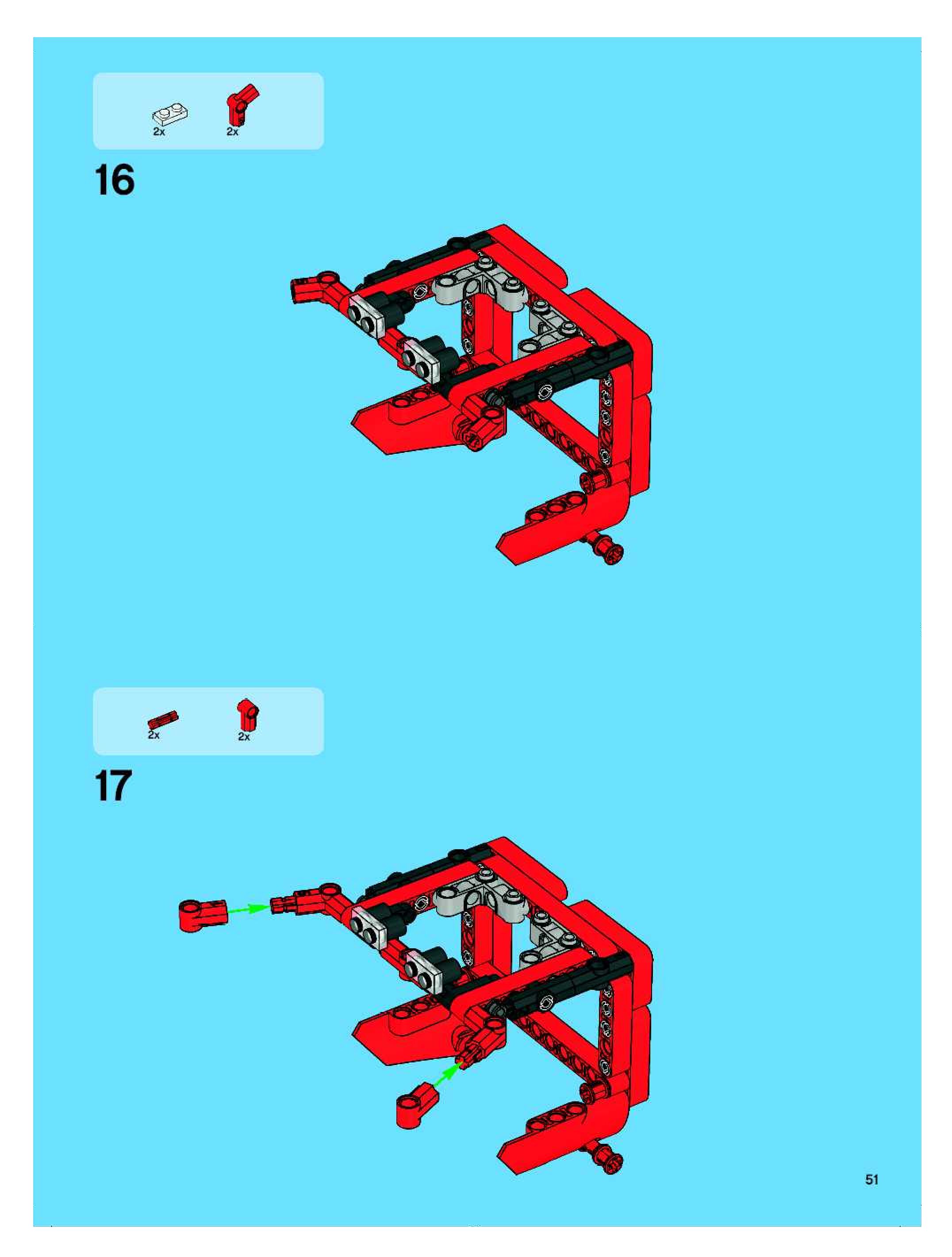 2x 2x

16

2x 2x

17

51