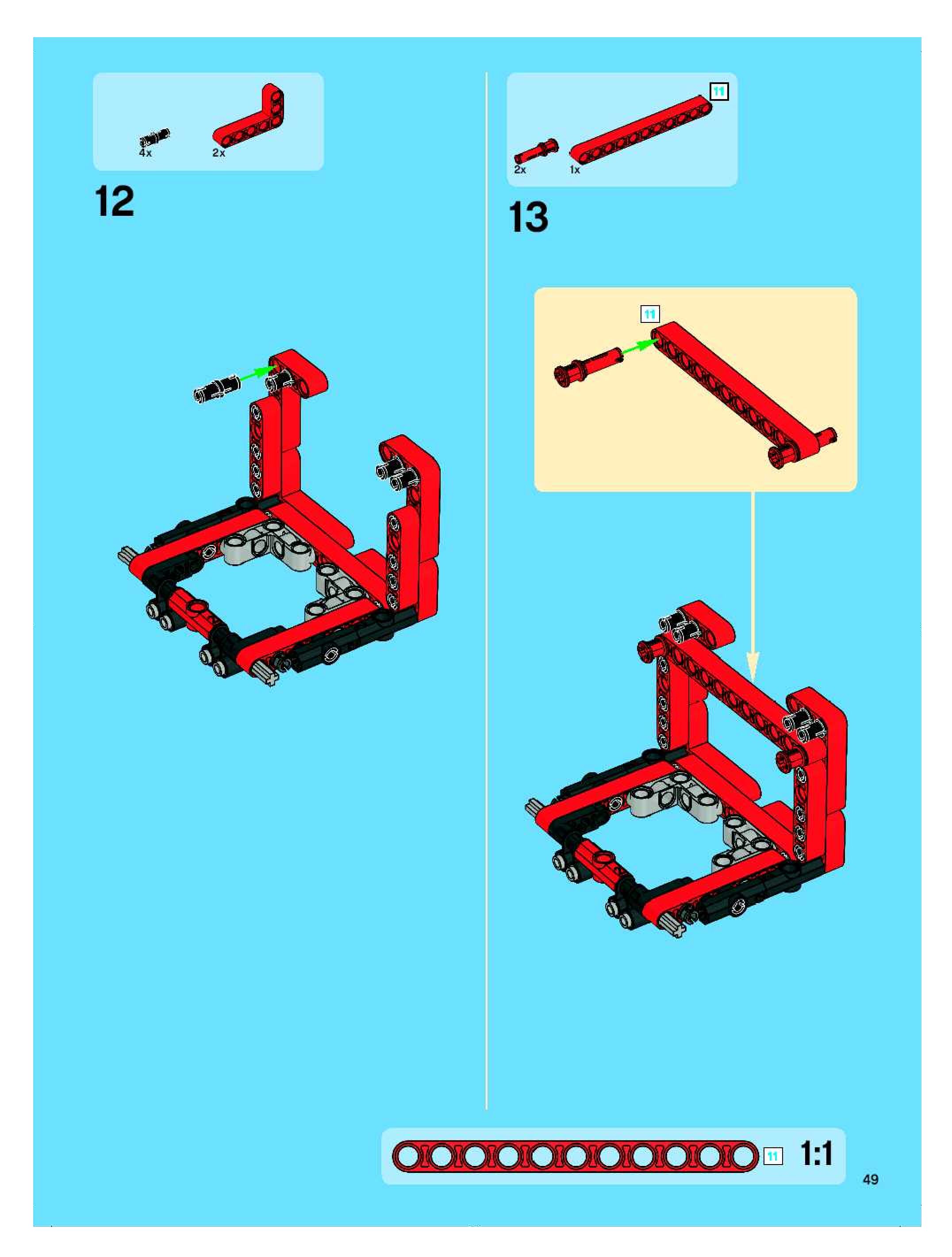 4x
2x

12

11

2x
1x

13

11

11

1:1

49