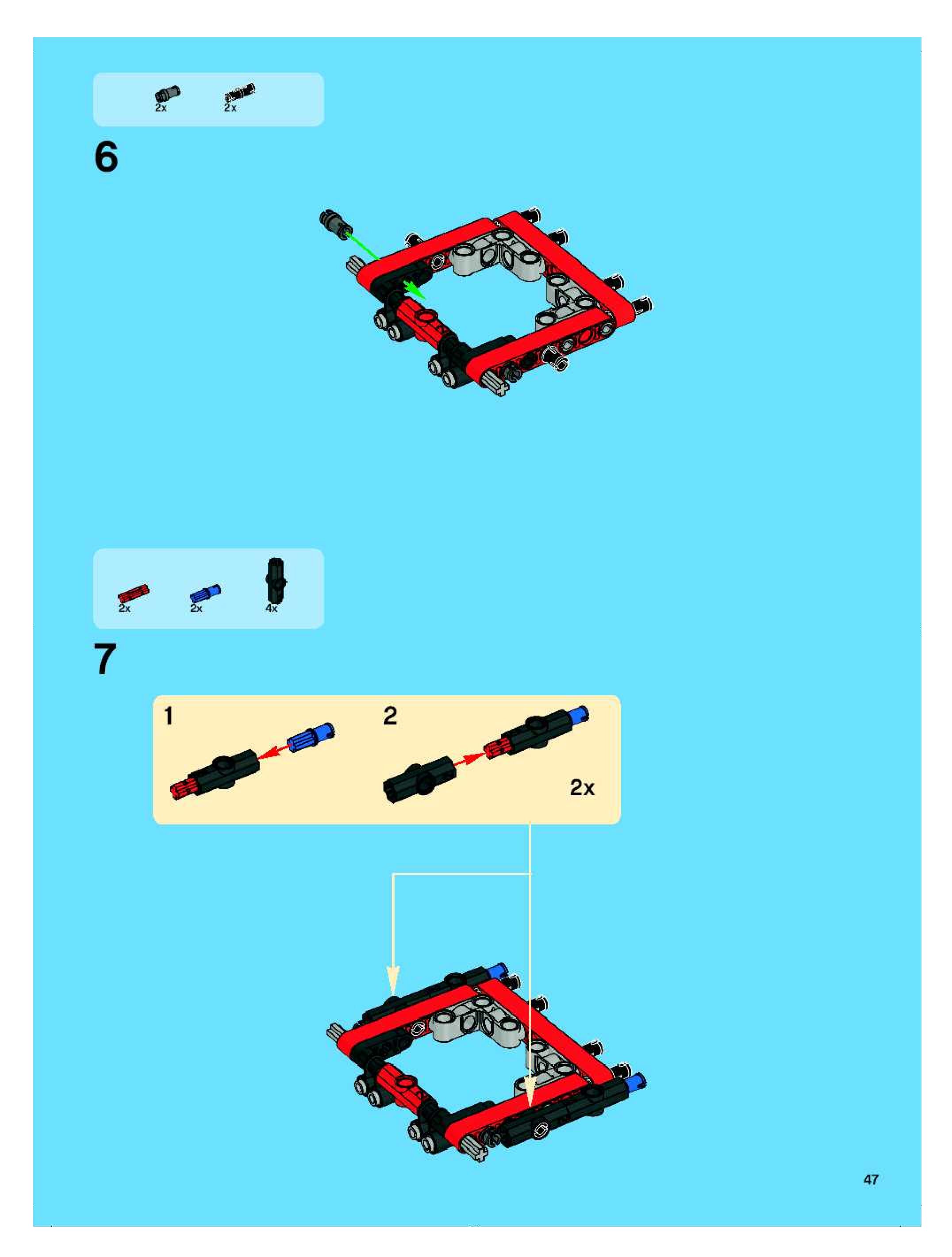 2x 2x

6

2x 2x 4x

7

1

2

2x

47