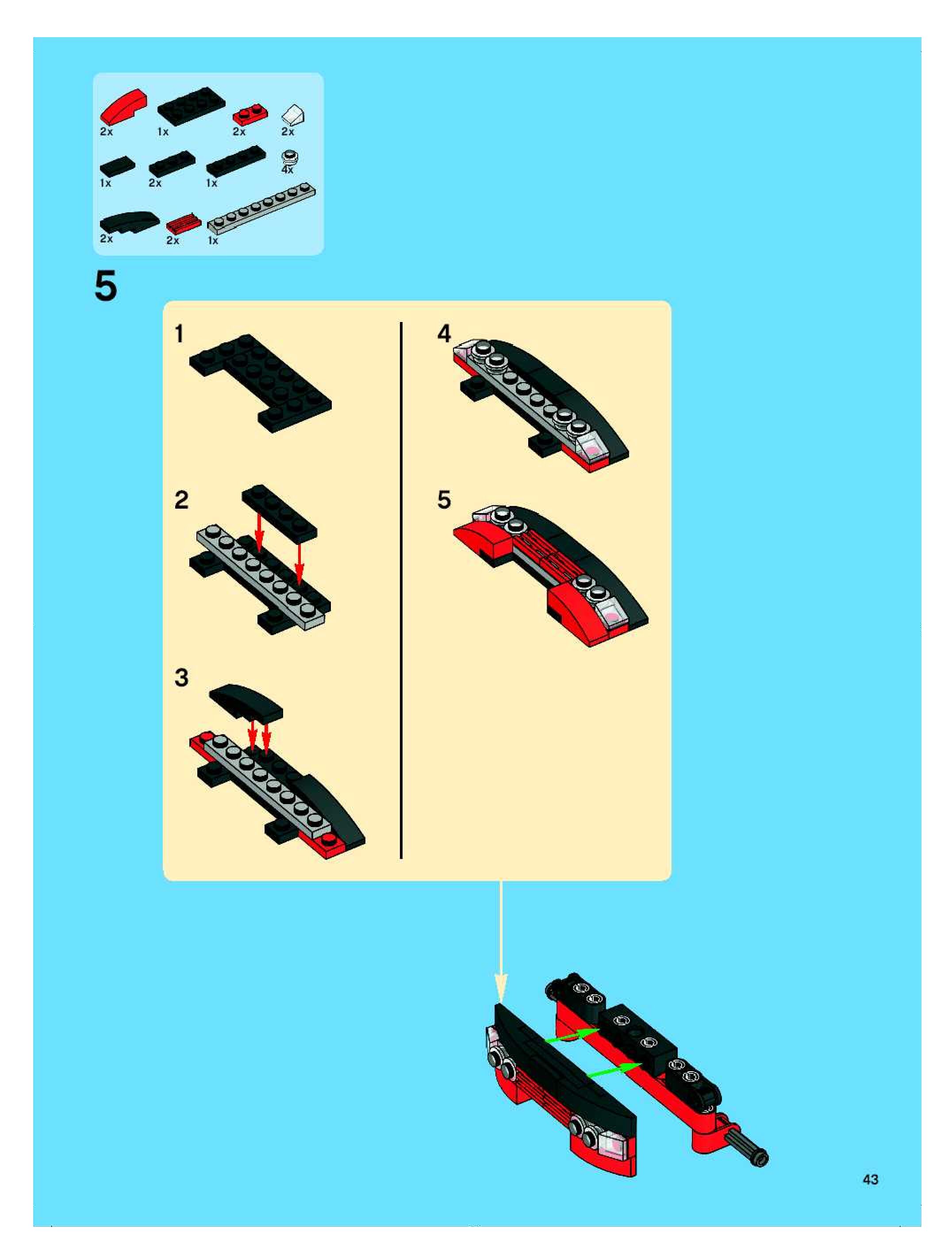 2x 1x 2x 2x

1x 2x 1x 4x

2x 2x 1x

5

1

2

3

4

5

43